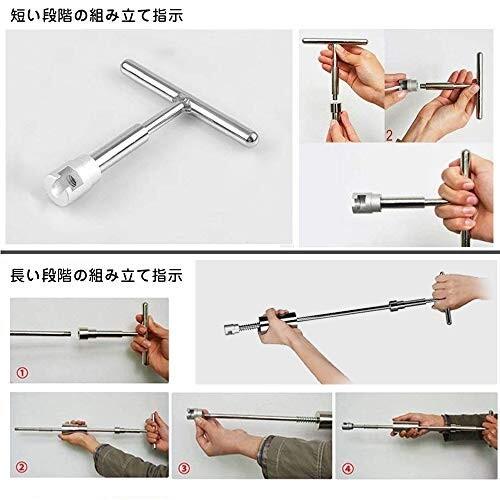 短い段階の組み立て指示

2

長い段階の組み立て指示

①

②

③

④