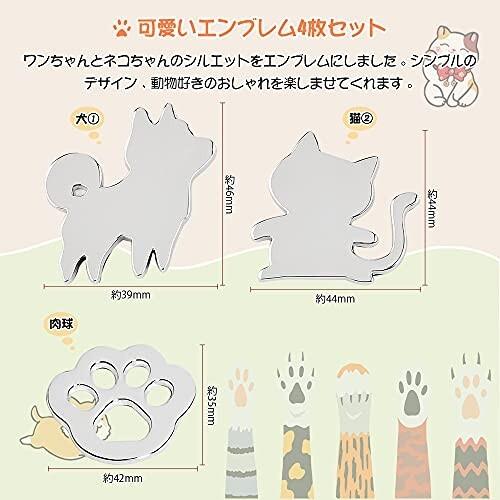 可愛いエンブレム4枚セット

ワンちゃんとネコちゃんのシルエットをエンブレムにしました。シンプルのデザイン、動物好きのおしゃれを楽しませてくれます。

犬①

約46mm

約39mm

猫②

約44mm

約44mm

肉球

約35mm

約42mm