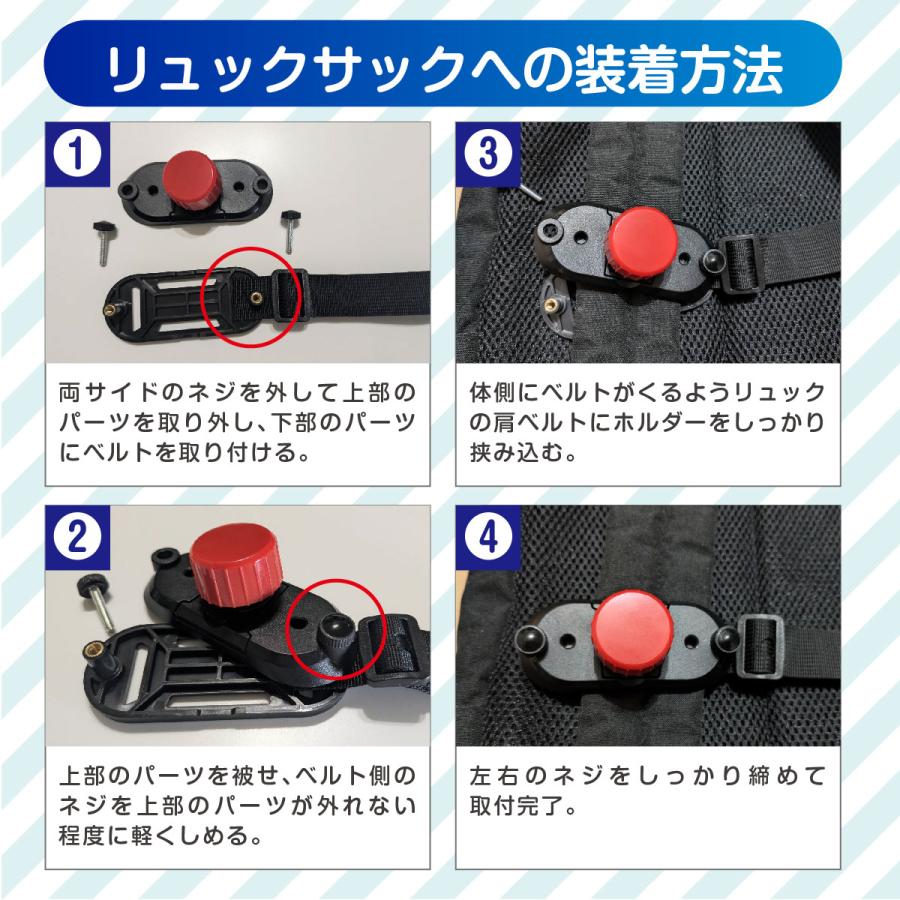 リュックサックへの装着方法

1

両サイドのネジを外して上部のパーツを取り外し、下部のパーツにベルトを取り付ける。

2

上部のパーツを被せ、ベルト側のネジを上部のパーツが外れない程度に軽くしめる。

3

体側にベルトがくるようリュックの肩ベルトにホルダーをしっかり挟み込む。

4

左右のネジをしっかり締めて取付完了。