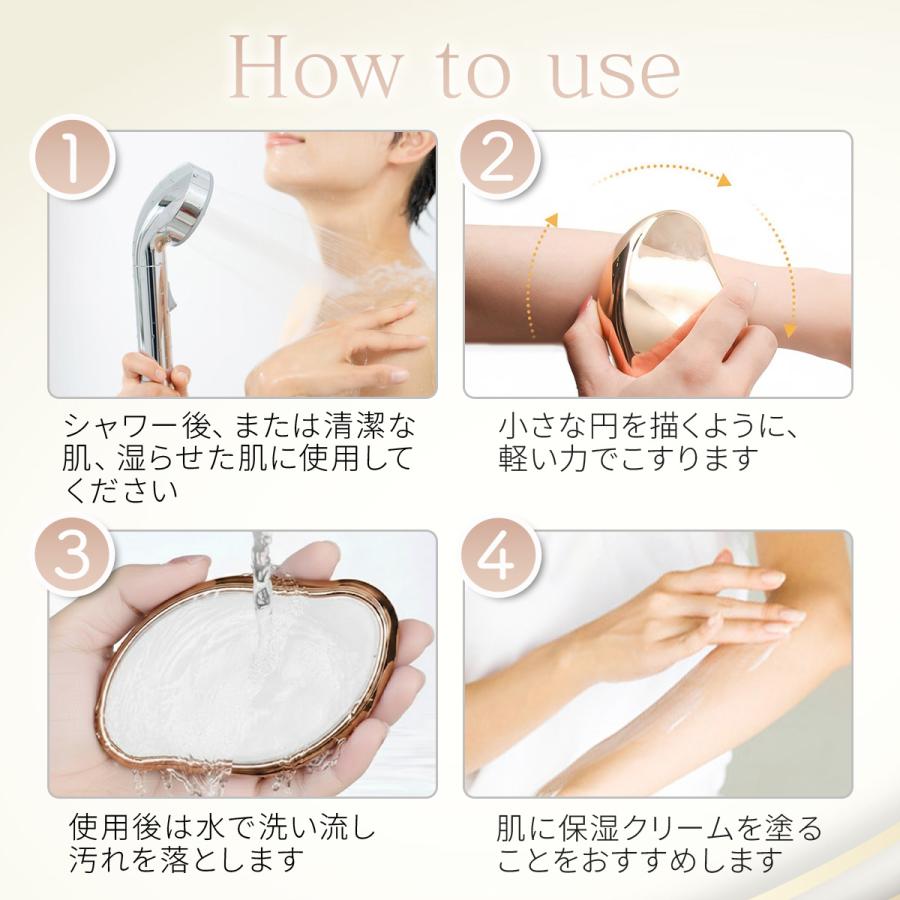 How to use

1

シャワー後、または清潔な肌、湿らせた肌に使用してください

2

小さな円を描くように、軽い力でこすります

3

使用後は水で洗い流し汚れを落とします

4

肌に保湿クリームを塗ることをおすすめします