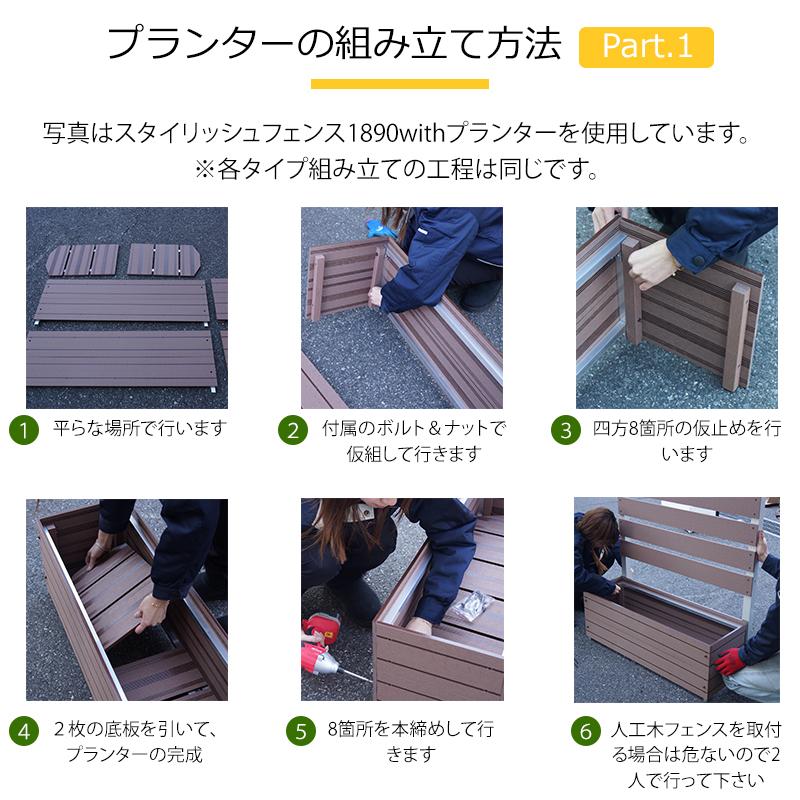 プランターの組み立て方法 Part.1

写真はスタイリッシュフェンス1890withプランターを使用しています。
※各タイプ組み立ての工程は同じです。

1 平らな場所で行います

2 付属のボルト＆ナットで仮組して行きます

3 四方8箇所の仮止めを行います

4 2枚の底板を引いて、プランターの完成

5 8箇所を本締めして行きます

6 人工木フェンスを取付る場合は危ないので2人で行って下さい