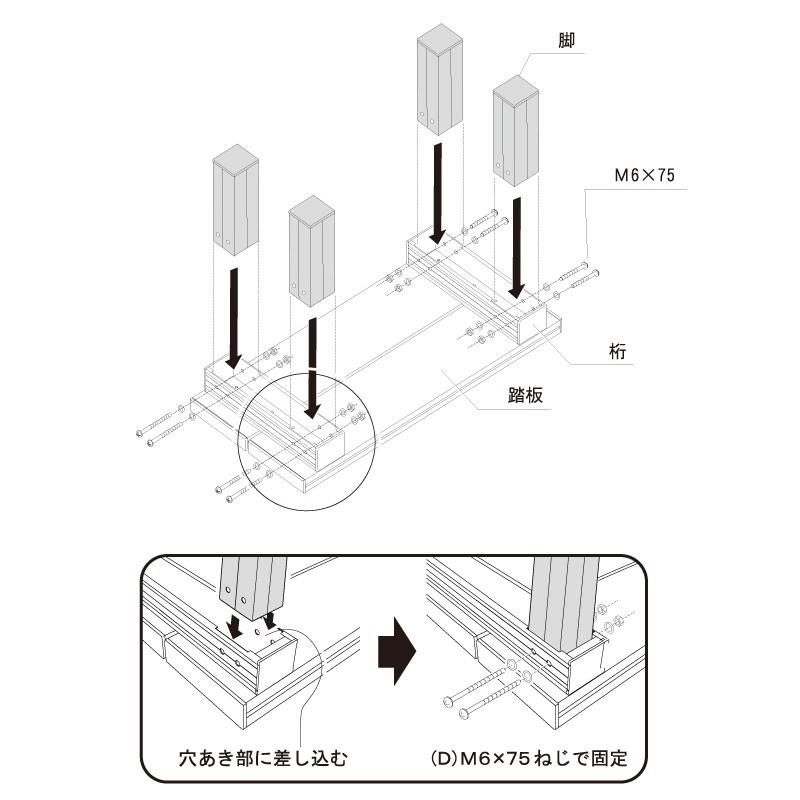 脚

M6×75

桁

踏板

穴あき部に差し込む

(D)M6×75ねじで固定