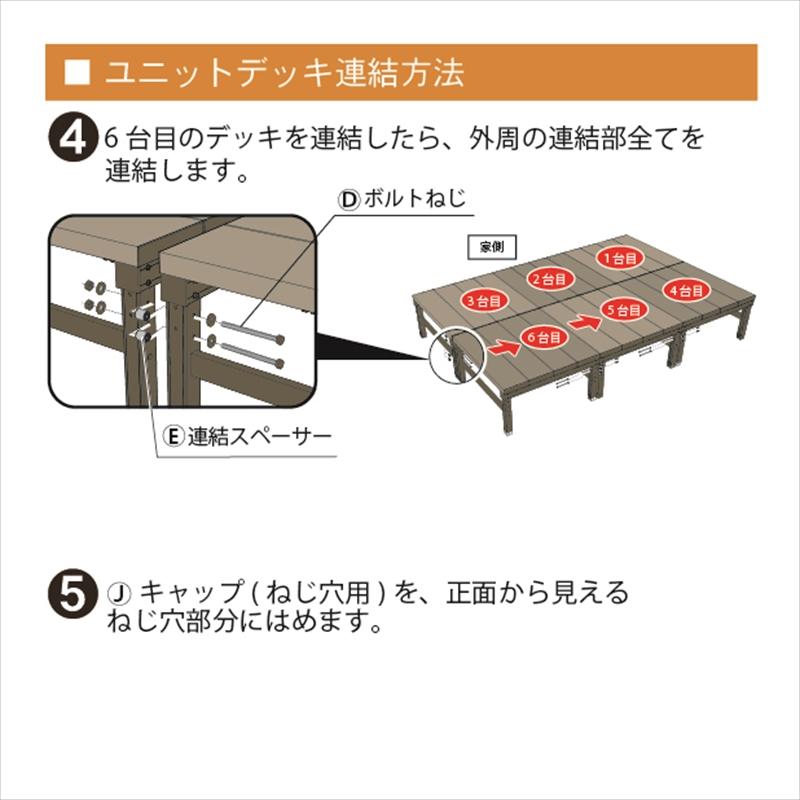 ■ ユニットデッキ連結方法

4 6 台目のデッキを連結したら、外周の連結部全てを連結します。

D ボルトねじ

E 連結スペーサー

家側

1台目

2台目

3台目

4台目

5台目

6台目

5 J キャップ ( ねじ穴用 ) を、正面から見えるねじ穴部分にはめます。