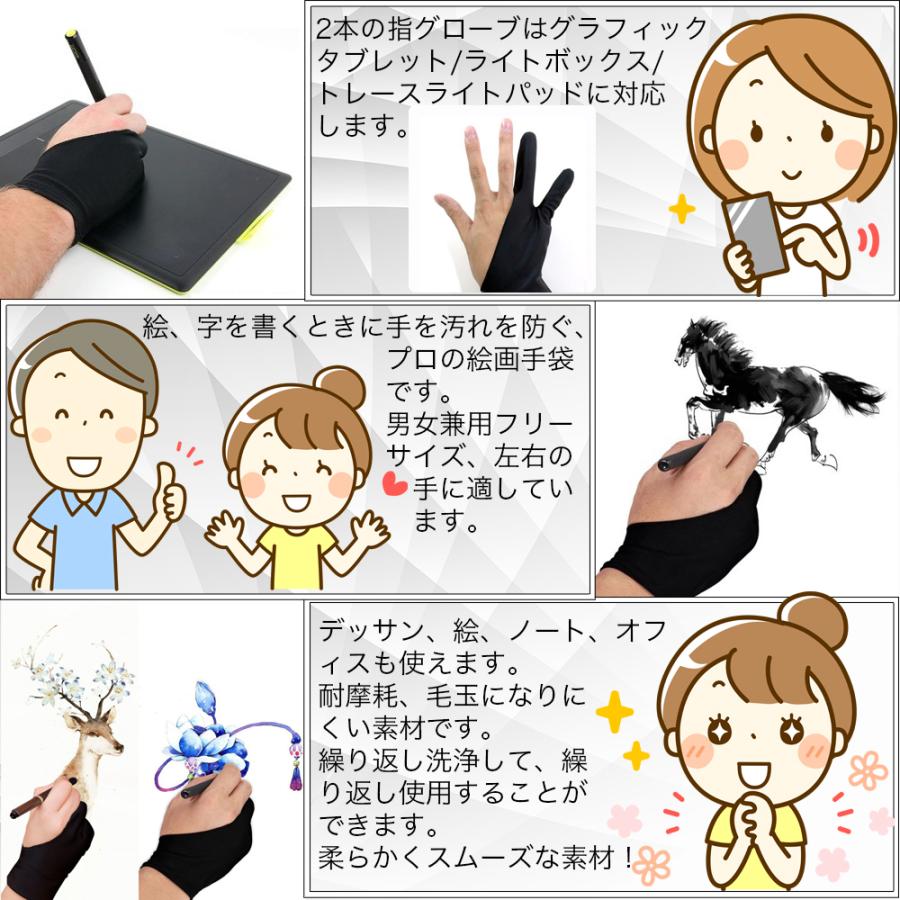 2本の指グローブはグラフィックタブレット/ライトボックス/トレースライトパッドに対応します。

絵、字を書くときに手を汚れを防ぐ、プロの絵画手袋です。
男女兼用フリーサイズ、左右の手に適しています。

デッサン、絵、ノート、オフィスも使えます。
耐摩耗、毛玉になりにくい素材です。
繰り返し洗浄して、繰り返し使用することができます。
柔らかくスムーズな素材！