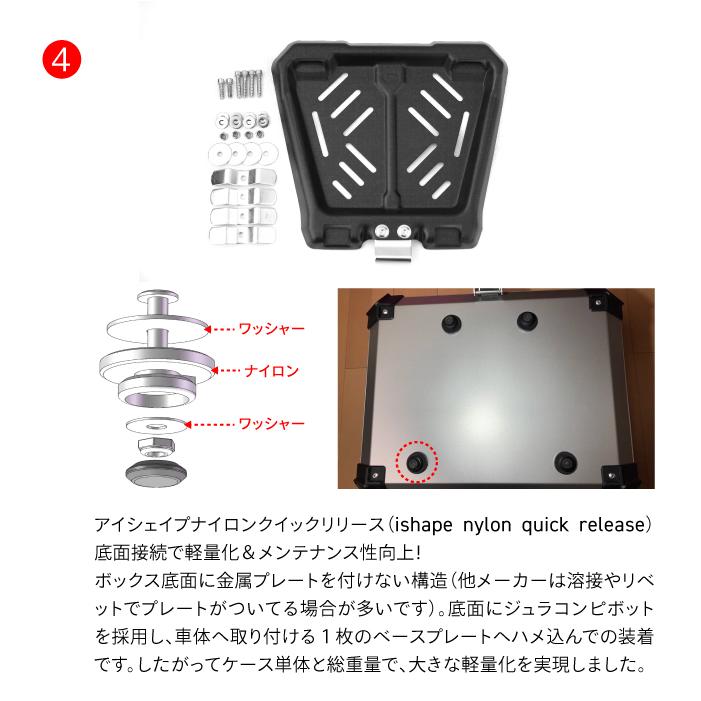 4

ワッシャー

ナイロン

ワッシャー

アイシェイプナイロンクイックリリース（ishape nylon quick release）底面接続で軽量化＆メンテナンス性向上!
ボックス底面に金属プレートを付けない構造（他メーカーは溶接やリベットでプレートがついてる場合が多いです）。底面にジュラコンピボットを採用し、車体へ取り付ける１枚のベースプレートへハメ込んでの装着です。したがってケース単体と総重量で、大きな軽量化を実現しました。