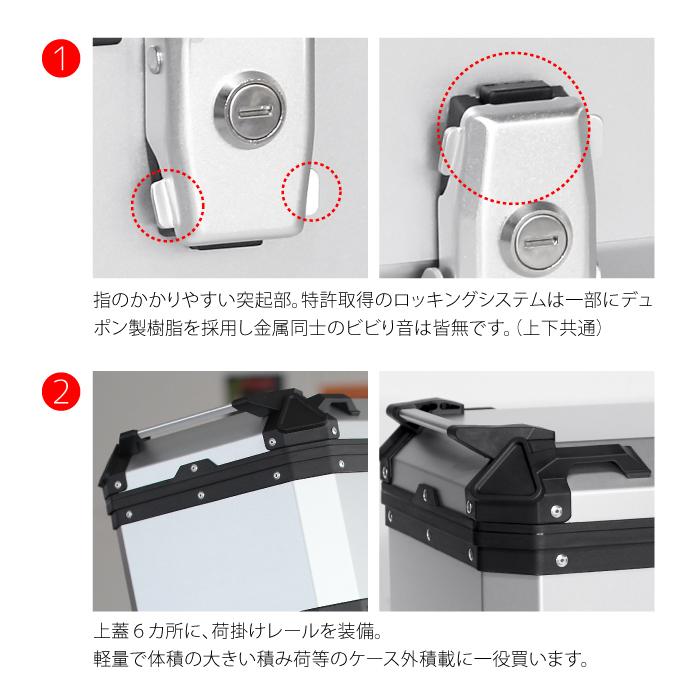 1

指のかかりやすい突起部。特許取得のロッキングシステムは一部にデュポン製樹脂を採用し金属同士のビビり音は皆無です。（上下共通）

2

上蓋６カ所に、荷掛けレールを装備。
軽量で体積の大きい積み荷等のケース外積載に一役買います。