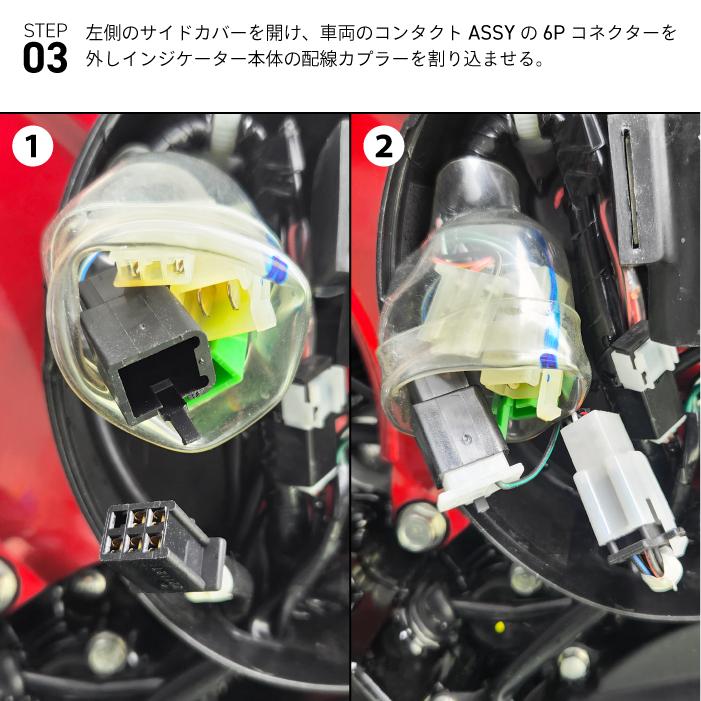 STEP
03

左側のサイドカバーを開け、車両のコンタクト ASSY の 6P コネクターを外しインジケーター本体の配線カプラーを割り込ませる。

1

2