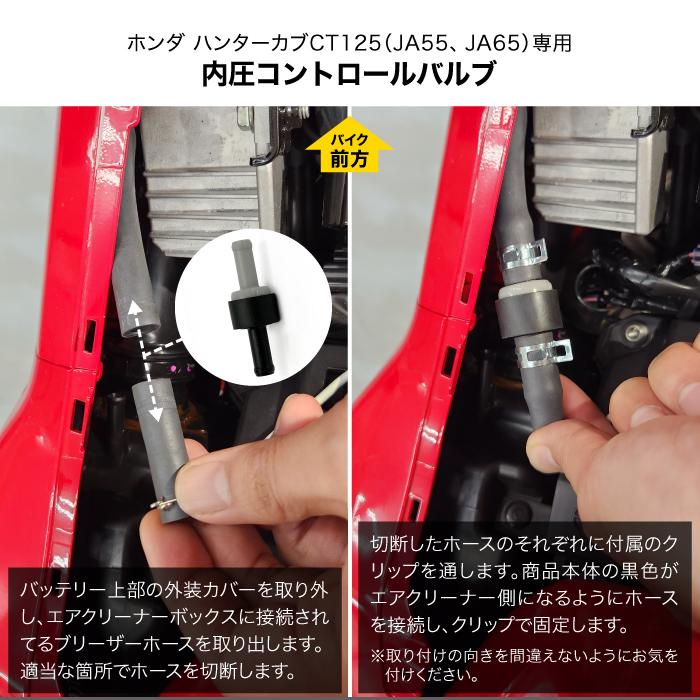 ホンダ ハンターカブCT125（JA55、JA65）専用
内圧コントロールバルブ

バイク
前方

バッテリー上部の外装カバーを取り外し、エアクリーナーボックスに接続されてるブリーザーホースを取り出します。適当な箇所でホースを切断します。

切断したホースのそれぞれに付属のクリップを通します。商品本体の黒色がエアクリーナー側になるようにホースを接続し、クリップで固定します。
※取り付けの向きを間違えないようにお気を付けください。