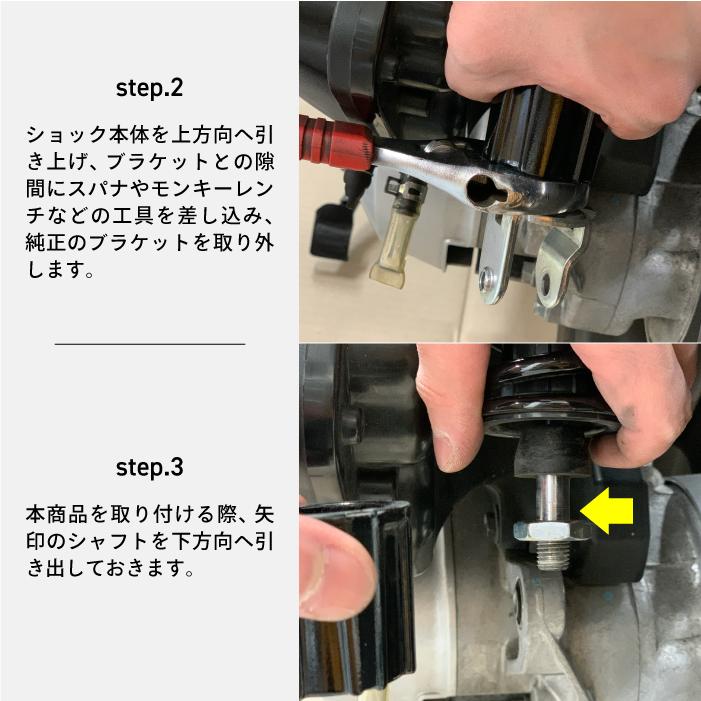 step.2

ショック本体を上方向へ引き上げ、ブラケットとの隙間にスパナやモンキーレンチなどの工具を差し込み、純正のブラケットを取り外します。

step.3

本商品を取り付ける際、矢印のシャフトを下方向へ引き出しておきます。