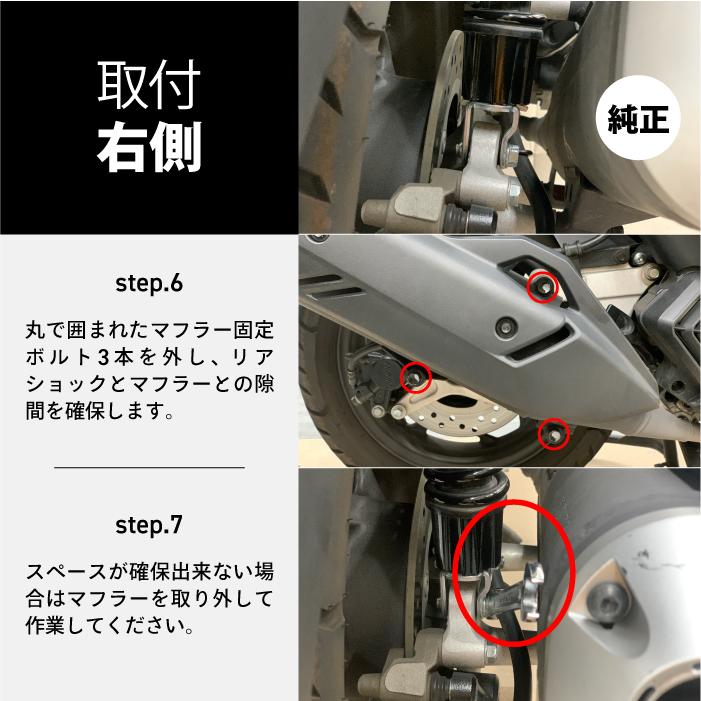 取付
右側

純正

step.6

丸で囲まれたマフラー固定ボルト3本を外し、リアショックとマフラーとの隙間を確保します。

step.7

スペースが確保出来ない場合はマフラーを取り外して作業してください。