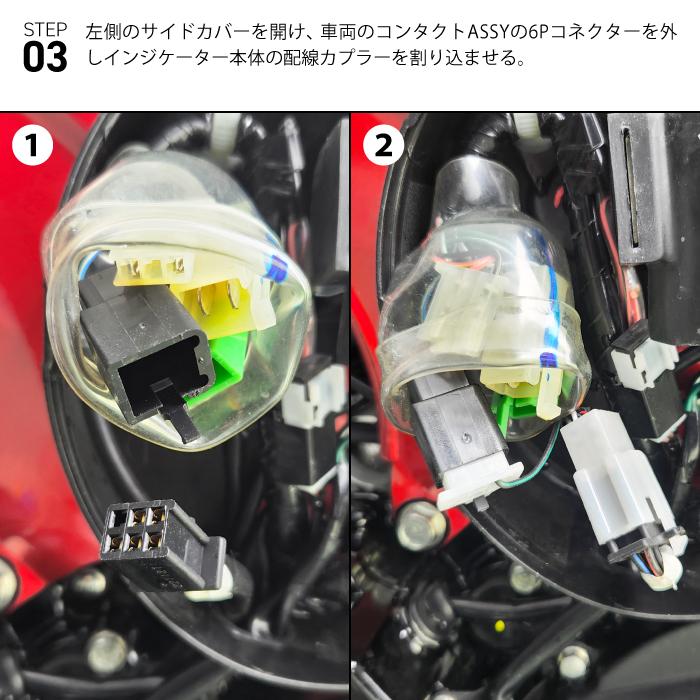 STEP
03
左側のサイドカバーを開け、車両のコンタクトASSYの6Pコネクターを外しインジケーター本体の配線カプラーを割り込ませる。

1

2