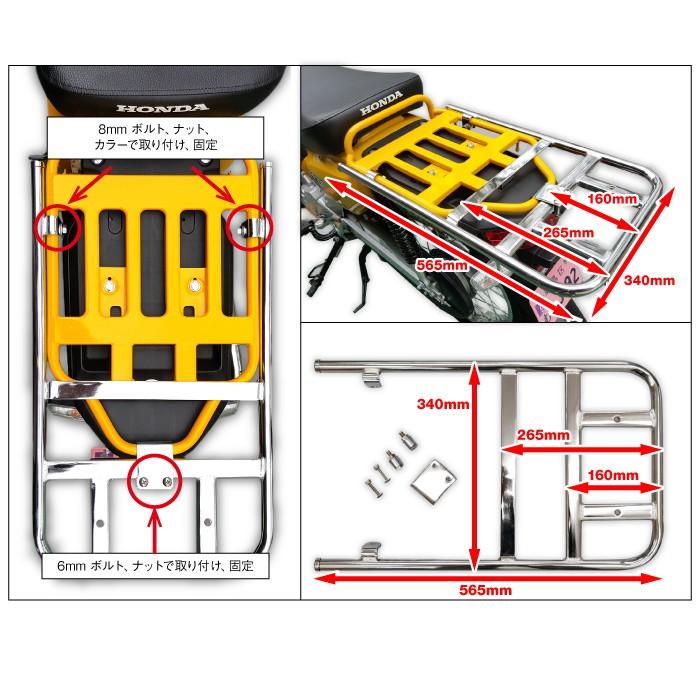 HONDA

8mm ボルト、ナット、カラーで取り付け、固定

6mm ボルト、ナットで取り付け、固定

HONDA

160mm

265mm

565mm

340mm

340mm

265mm

160mm

565mm