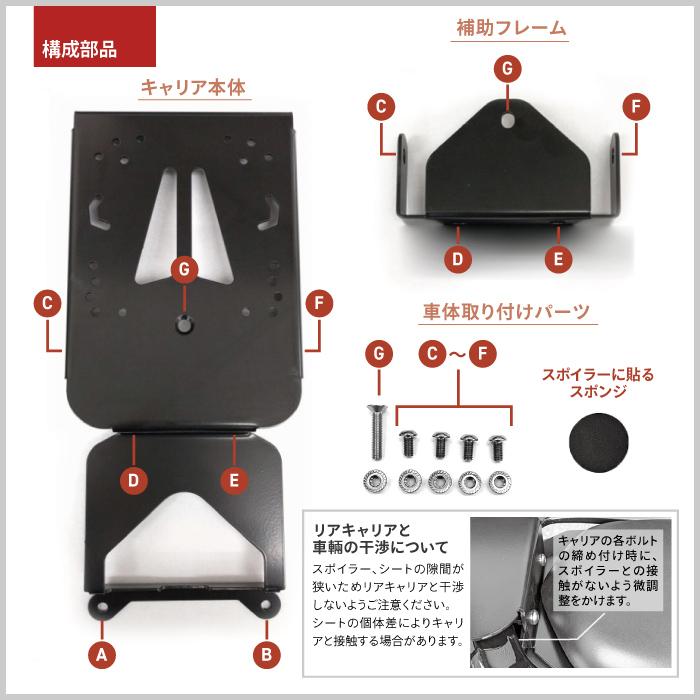 構成部品

キャリア本体

G

C

F

D

E

A

B

補助フレーム

G

C

F

D

E

車体取り付けパーツ

G

C ～ F

スポイラーに貼るスポンジ

リアキャリアと車輌の干渉について

スポイラー、シートの隙間が狭いためリアキャリアと干渉しないようご注意ください。シートの個体差によりキャリアと接触する場合があります。

キャリアの各ボルトの締め付け時に、スポイラーとの接触がないよう微調整をかけます。