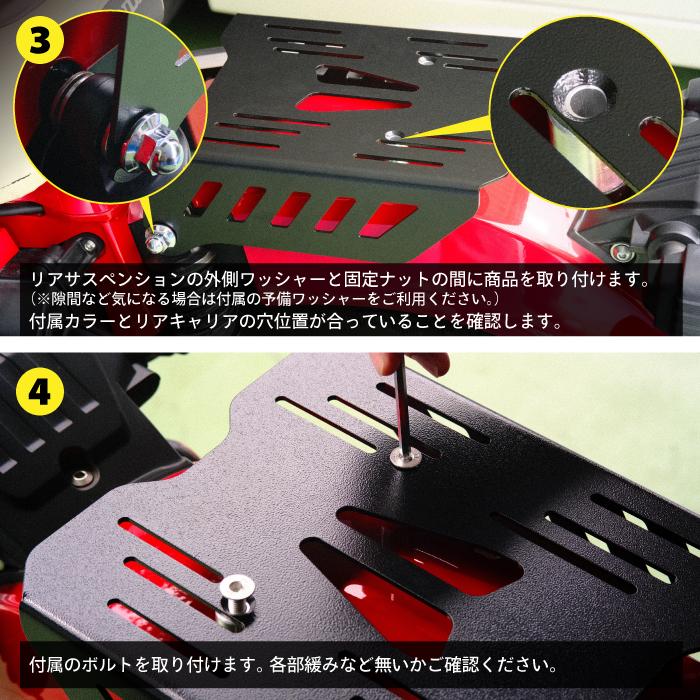 3

リアサスペンションの外側ワッシャーと固定ナットの間に商品を取り付けます。
（※隙間など気になる場合は付属の予備ワッシャーをご利用ください。）
付属カラーとリアキャリアの穴位置が合っていることを確認します。

4

付属のボルトを取り付けます。各部緩みなど無いかご確認ください。