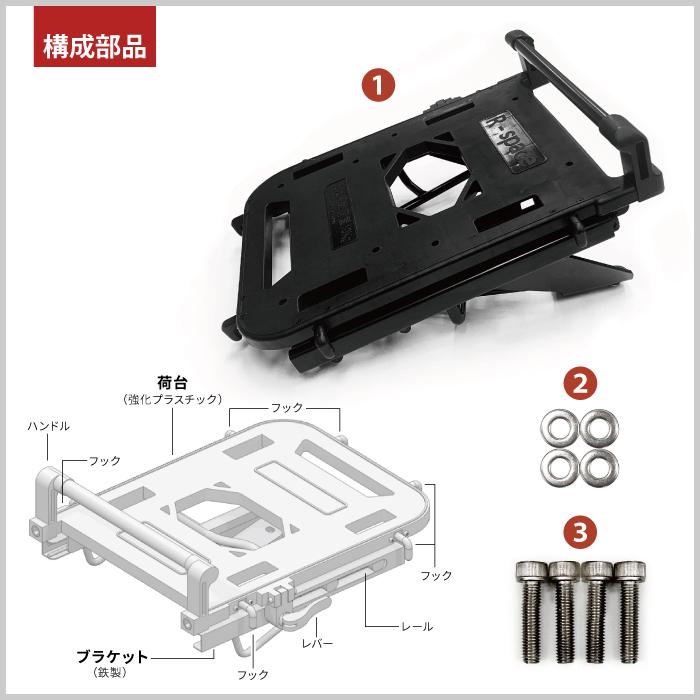 構成部品

1

R-space

荷台
（強化プラスチック）

フック

ハンドル

フック

フック

レール

レバー

ブラケット
（鉄製）

フック

2

3