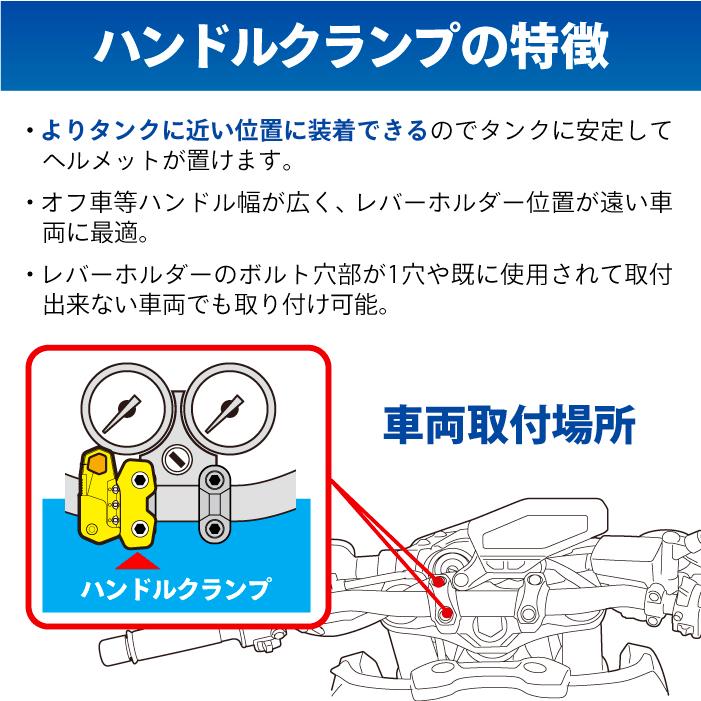 ハンドルクランプの特徴

・よりタンクに近い位置に装着できるのでタンクに安定してヘルメットが置けます。

・オフ車等ハンドル幅が広く、レバーホルダー位置が遠い車両に最適。

・レバーホルダーのボルト穴部が1穴や既に使用されて取付出来ない車両でも取り付け可能。

車両取付場所

ハンドルクランプ