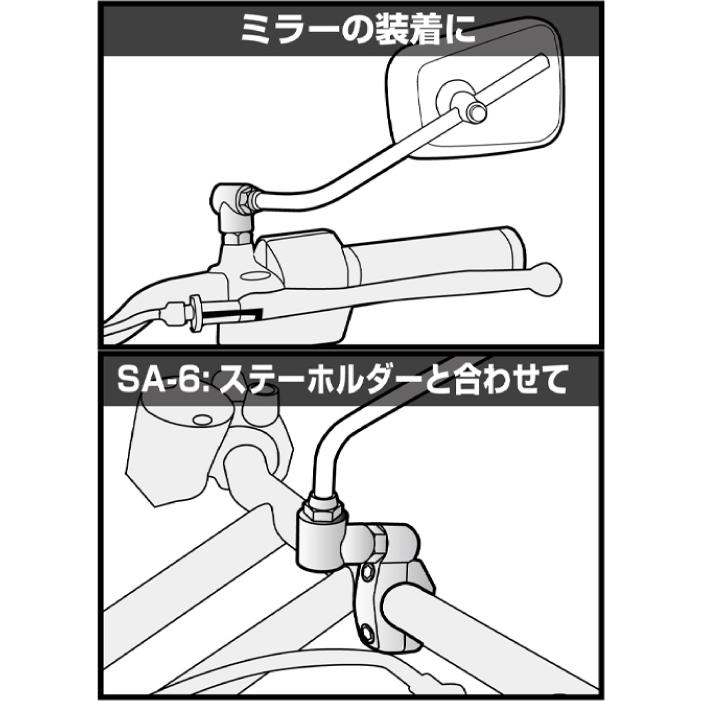 ミラーの装着に

SA-6: ステーホルダーと合わせて