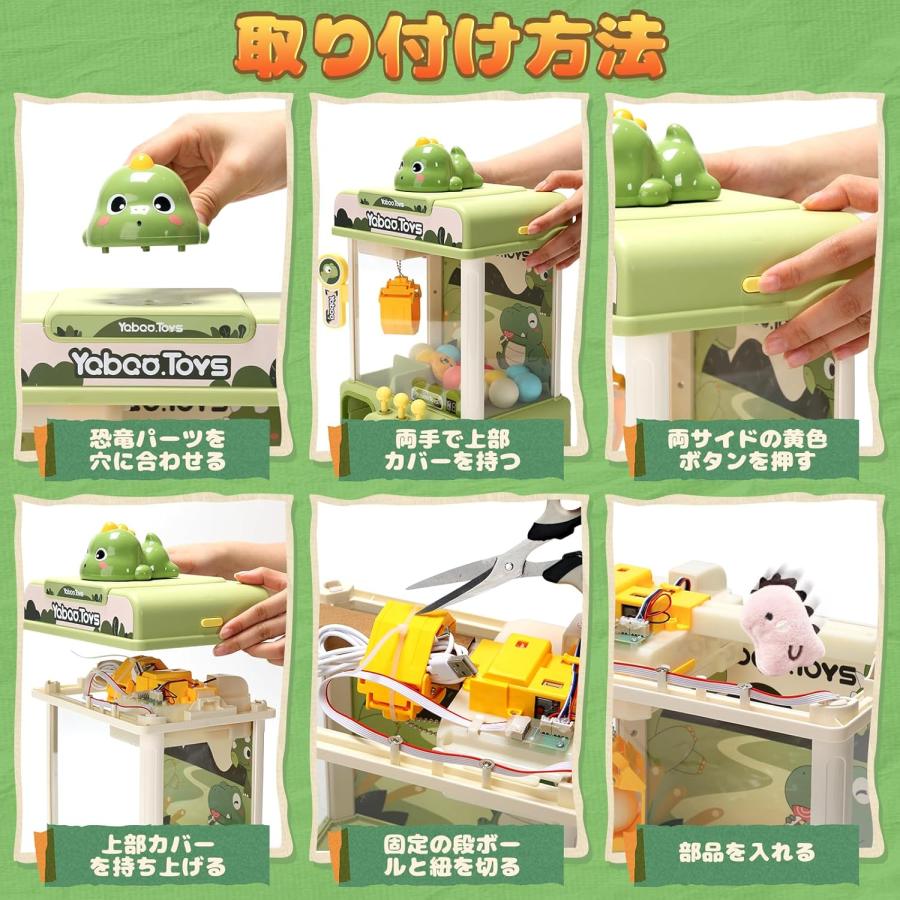 取り付け方法

Yaboo.Toys
Yaboo.Toys
恐竜パーツを穴に合わせる

Yaboo.Toys
Yaboo
両手で上部カバーを持つ

両サイドの黄色ボタンを押す

Yaboo.Toys
Yaboo.Toys
上部カバーを持ち上げる

固定の段ボールと紐を切る

部品を入れる