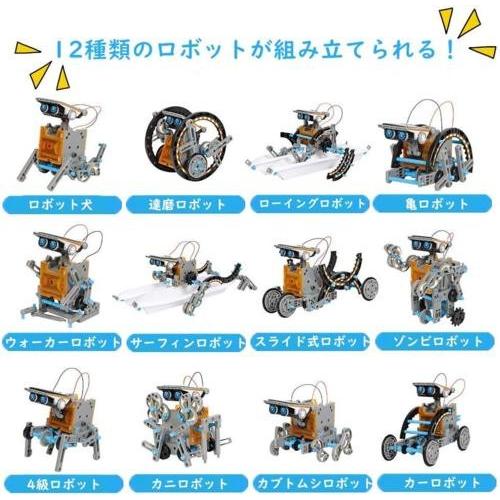 12種類のロボットが組み立てられる！

ロボット犬

達磨ロボット

ローイングロボット

亀ロボット

ウォーカーロボット

サーフィンロボット

スライド式ロボット

ゾンビロボット

4級ロボット

カニロボット

カブトムシロボット

カーロボット