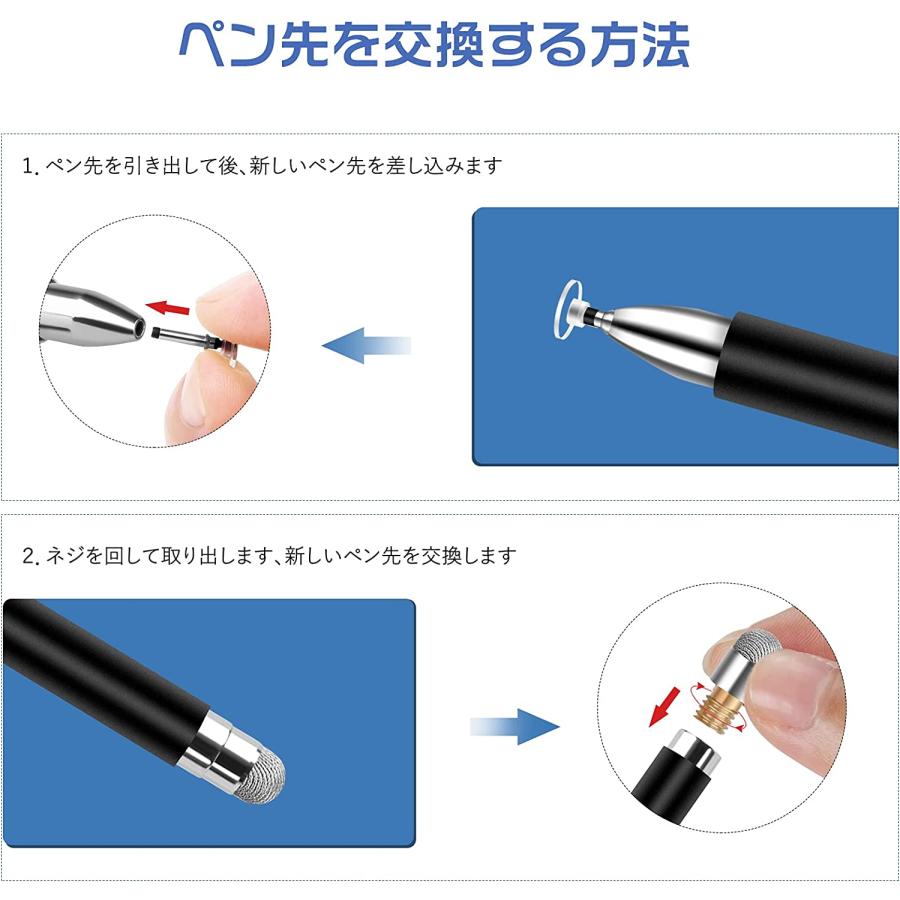 ペン先を交換する方法

1. ペン先を引き出して後、新しいペン先を差し込みます

2. ネジを回して取り出します、新しいペン先を交換します