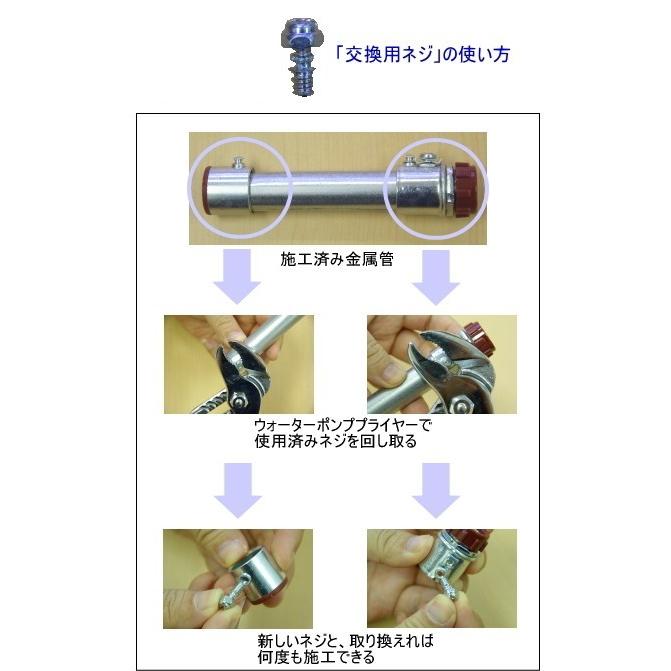 「交換用ネジ」の使い方

施工済み金属管

ウォーターポンププライヤーで
使用済みネジを回し取る

新しいネジと、取り換えれば
何度も施工できる