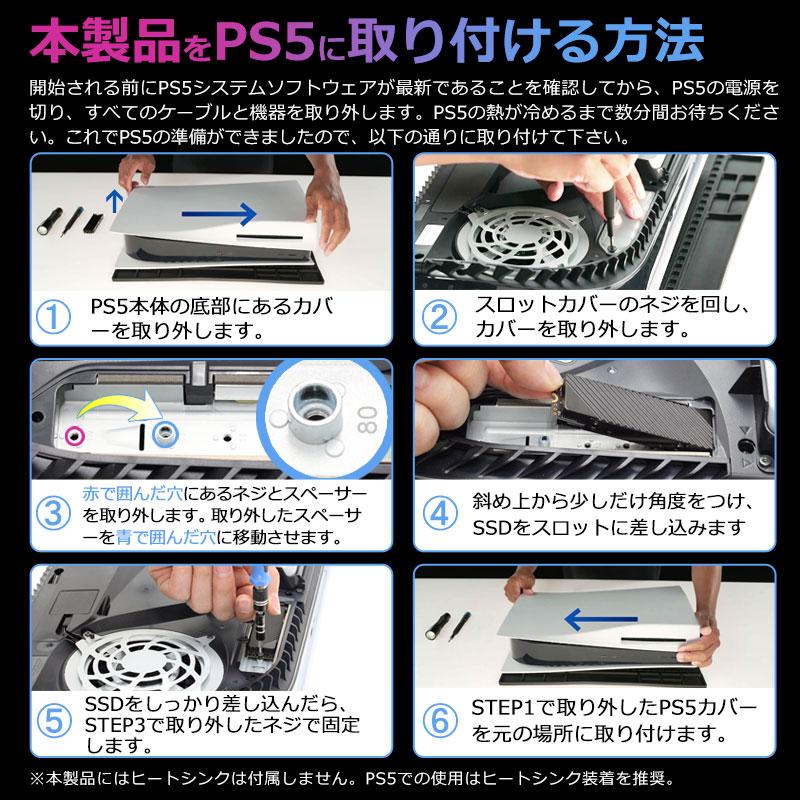 本製品をPS5に取り付ける方法

開始される前にPS5システムソフトウェアが最新であることを確認してから、PS5の電源を切り、すべてのケーブルと機器を取り外します。PS5の熱が冷めるまで数分間お待ちください。これでPS5の準備ができましたので、以下の通りに取り付けて下さい。

① PS5本体の底部にあるカバーを取り外します。

② スロットカバーのネジを回し、カバーを取り外します。

80

③ 赤で囲んだ穴にあるネジとスペーサーを取り外します。取り外したスペーサーを青で囲んだ穴に移動させます。

④ 斜め上から少しだけ角度をつけ、SSDをスロットに差し込みます

⑤ SSDをしっかり差し込んだら、STEP3で取り外したネジで固定します。

⑥ STEP1で取り外したPS5カバーを元の場所に取り付けます。

※本製品にはヒートシンクは付属しません。PS5での使用はヒートシンク装着を推奨。