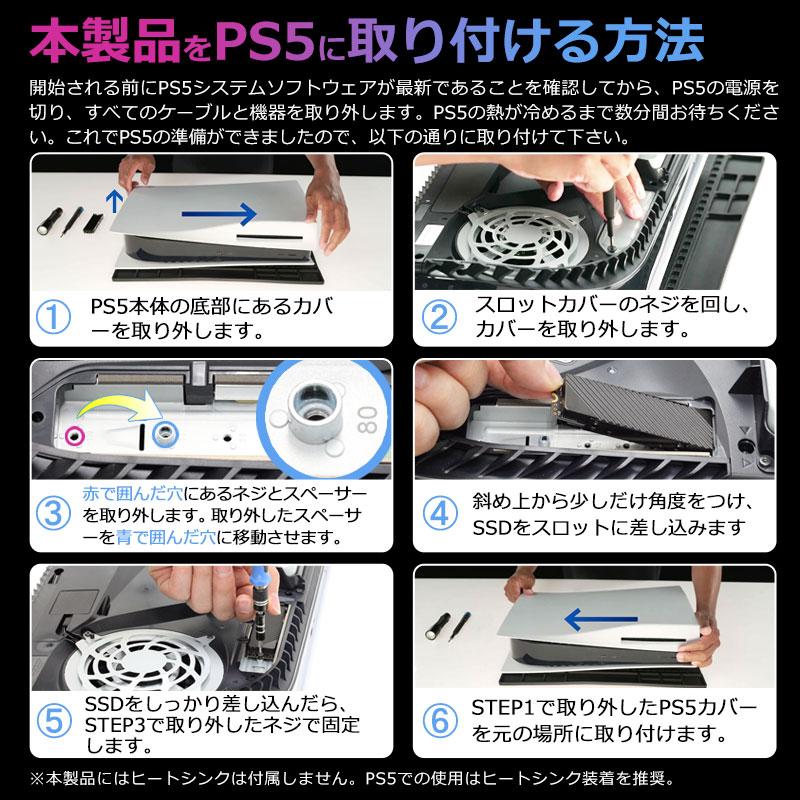 本製品をPS5に取り付ける方法

開始される前にPS5システムソフトウェアが最新であることを確認してから、PS5の電源を切り、すべてのケーブルと機器を取り外します。PS5の熱が冷めるまで数分間お待ちください。これでPS5の準備ができましたので、以下の通りに取り付けて下さい。

① PS5本体の底部にあるカバーを取り外します。

② スロットカバーのネジを回し、カバーを取り外します。

80

③ 赤で囲んだ穴にあるネジとスペーサーを取り外します。取り外したスペーサーを青で囲んだ穴に移動させます。

④ 斜め上から少しだけ角度をつけ、SSDをスロットに差し込みます

⑤ SSDをしっかり差し込んだら、STEP3で取り外したネジで固定します。

⑥ STEP1で取り外したPS5カバーを元の場所に取り付けます。

※本製品にはヒートシンクは付属しません。PS5での使用はヒートシンク装着を推奨。