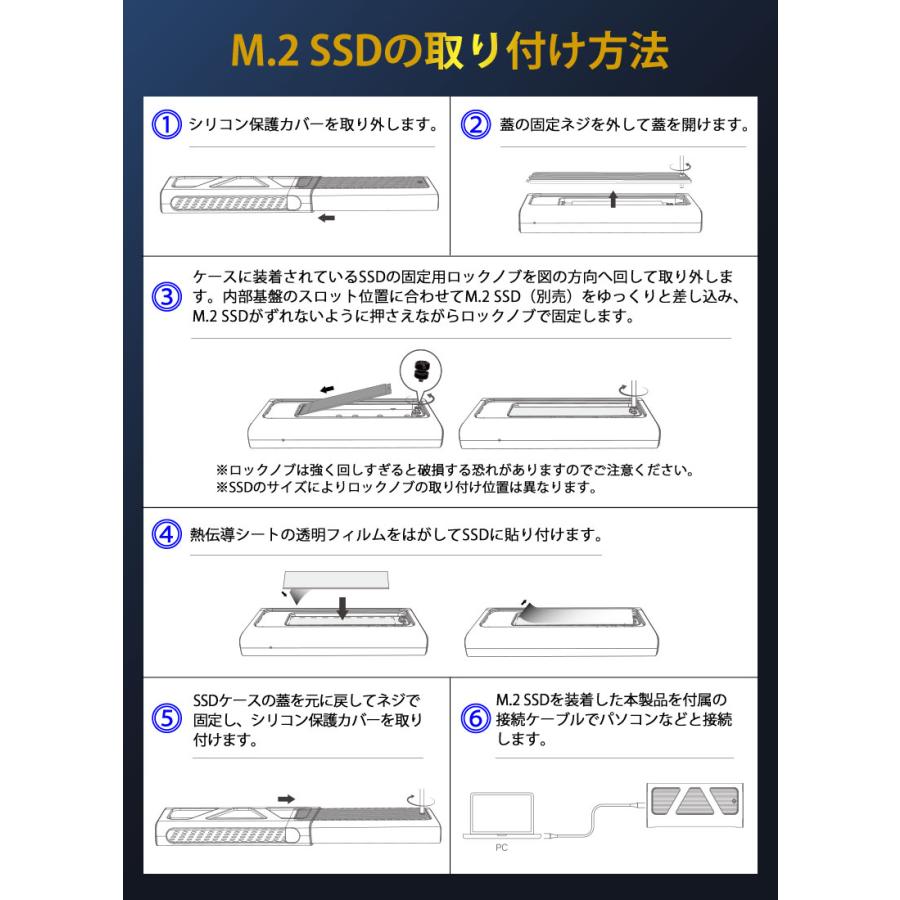 M.2 SSDの取り付け方法

① シリコン保護カバーを取り外します。

② 蓋の固定ネジを外して蓋を開けます。

③ ケースに装着されているSSDの固定用ロックノブを図の方向へ回して取り外します。内部基盤のスロット位置に合わせてM.2 SSD（別売）をゆっくりと差し込み、M.2 SSDがずれないように押さえながらロックノブで固定します。

※ロックノブは強く回しすぎると破損する恐れがありますのでご注意ください。
※SSDのサイズによりロックノブの取り付け位置は異なります。

④ 熱伝導シートの透明フィルムをはがしてSSDに貼り付けます。

⑤ SSDケースの蓋を元に戻してネジで固定し、シリコン保護カバーを取り付けます。

⑥ M.2 SSDを装着した本製品を付属の接続ケーブルでパソコンなどと接続します。

PC