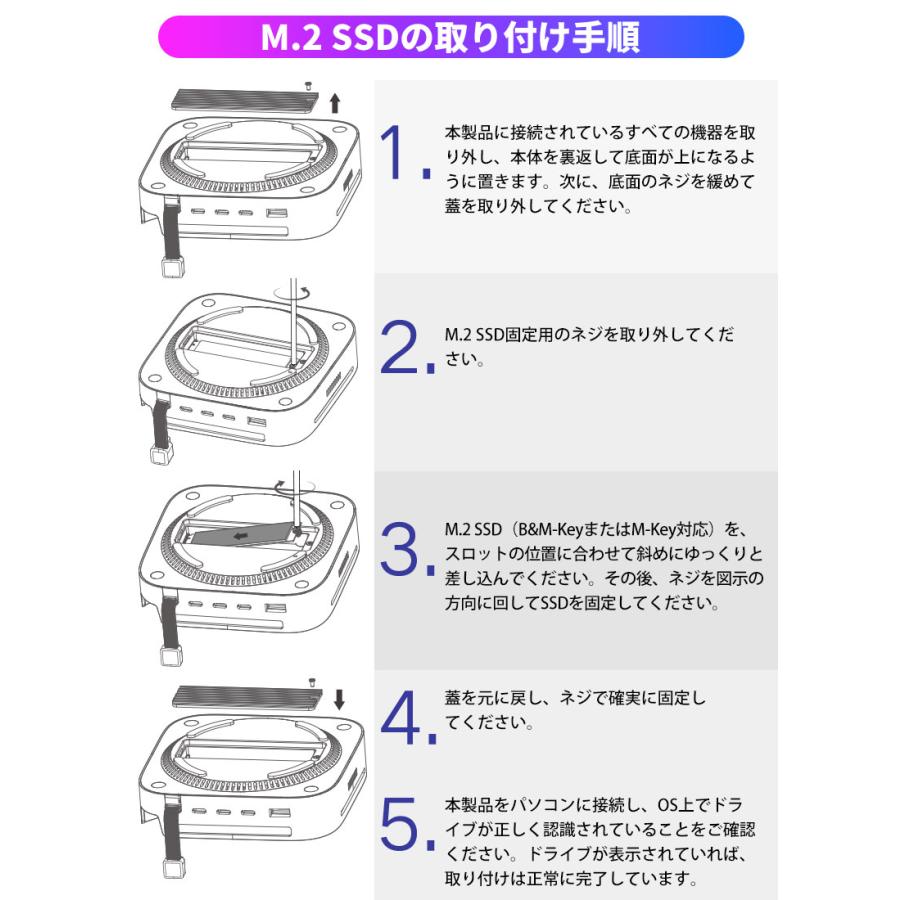 M.2 SSDの取り付け手順

1. 本製品に接続されているすべての機器を取り外し、本体を裏返して底面が上になるように置きます。次に、底面のネジを緩めて蓋を取り外してください。

2. M.2 SSD固定用のネジを取り外してください。

3. M.2 SSD（B&M-KeyまたはM-Key対応）を、スロットの位置に合わせて斜めにゆっくりと差し込んでください。その後、ネジを図示の方向に回してSSDを固定してください。

4. 蓋を元に戻し、ネジで確実に固定してください。

5. 本製品をパソコンに接続し、OS上でドライブが正しく認識されていることをご確認ください。ドライブが表示されていれば、取り付けは正常に完了しています。