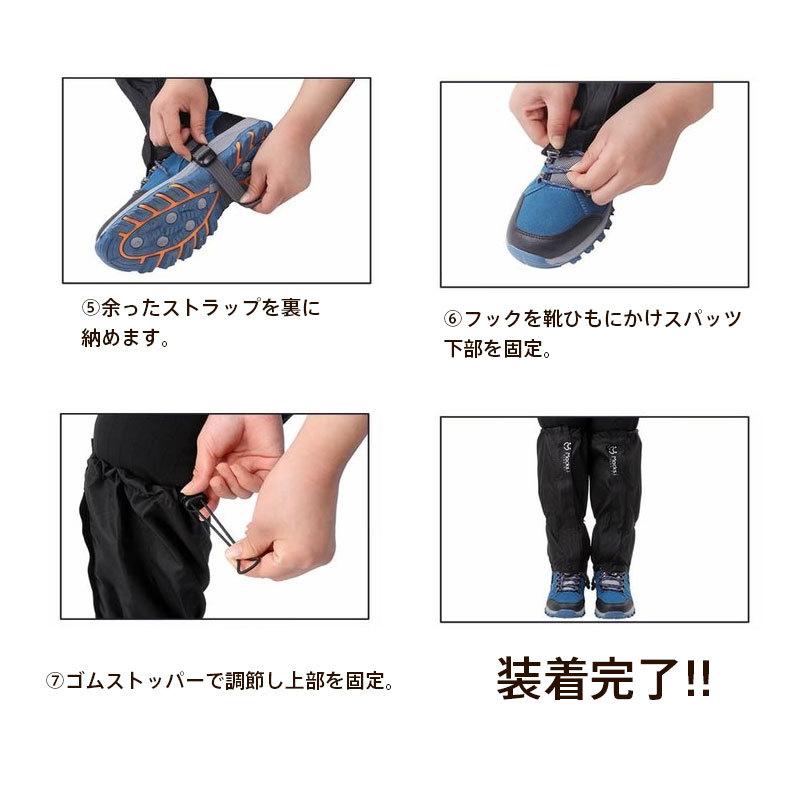 ⑤余ったストラップを裏に納めます。

⑥フックを靴ひもにかけスパッツ下部を固定。

⑦ゴムストッパーで調節し上部を固定。

装着完了!!