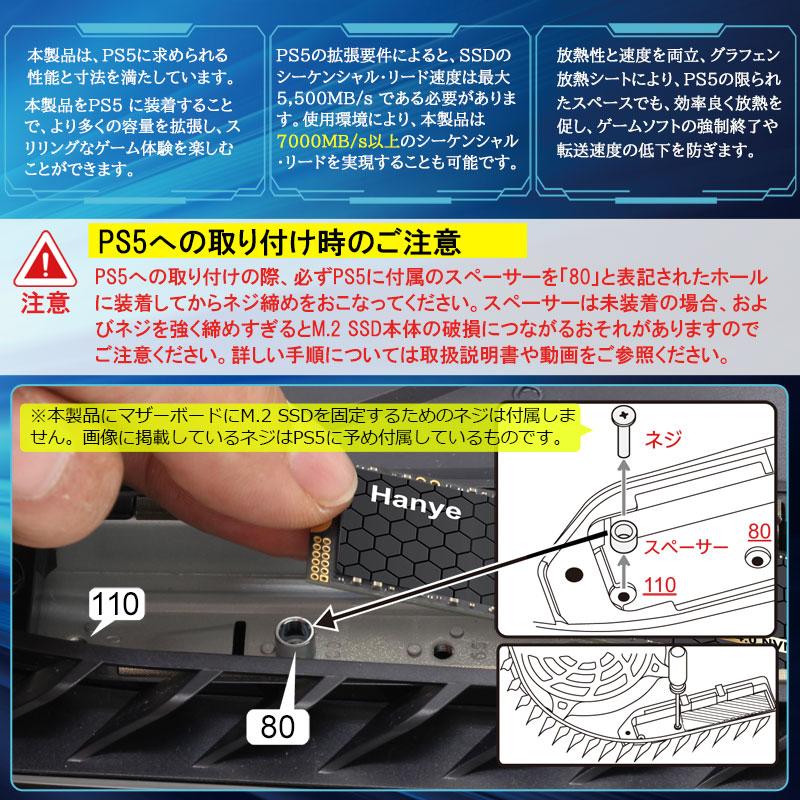 本製品は、PS5に求められる性能と寸法を満たしています。
本製品をPS5 に装着することで、より多くの容量を拡張し、スリリングなゲーム体験を楽しむことができます。

PS5の拡張要件によると、SSDのシーケンシャル・リード速度は最大5,500MB/s である必要があります。使用環境により、本製品は7000MB/s以上のシーケンシャル・リードを実現することも可能です。

放熱性と速度を両立、グラフェン放熱シートにより、PS5の限られたスペースでも、効率良く放熱を促し、ゲームソフトの強制終了や転送速度の低下を防ぎます。

注意

PS5への取り付け時のご注意

PS5への取り付けの際、必ずPS5に付属のスペーサーを「80」と表記されたホールに装着してからネジ締めをおこなってください。スペーサーは未装着の場合、およびネジを強く締めすぎるとM.2 SSD本体の破損につながるおそれがありますのでご注意ください。詳しい手順については取扱説明書や動画をご参照ください。

※本製品にマザーボードにM.2 SSDを固定するためのネジは付属しません。画像に掲載しているネジはPS5に予め付属しているものです。

Hanye

110

80

ネジ

スペーサー

80

110