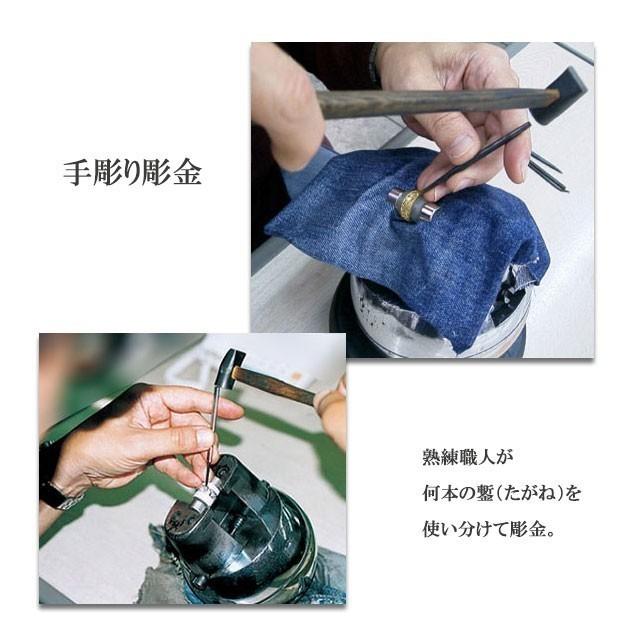 手彫り彫金

熟練職人が
何本の鏨(たがね)を
使い分けて彫金。