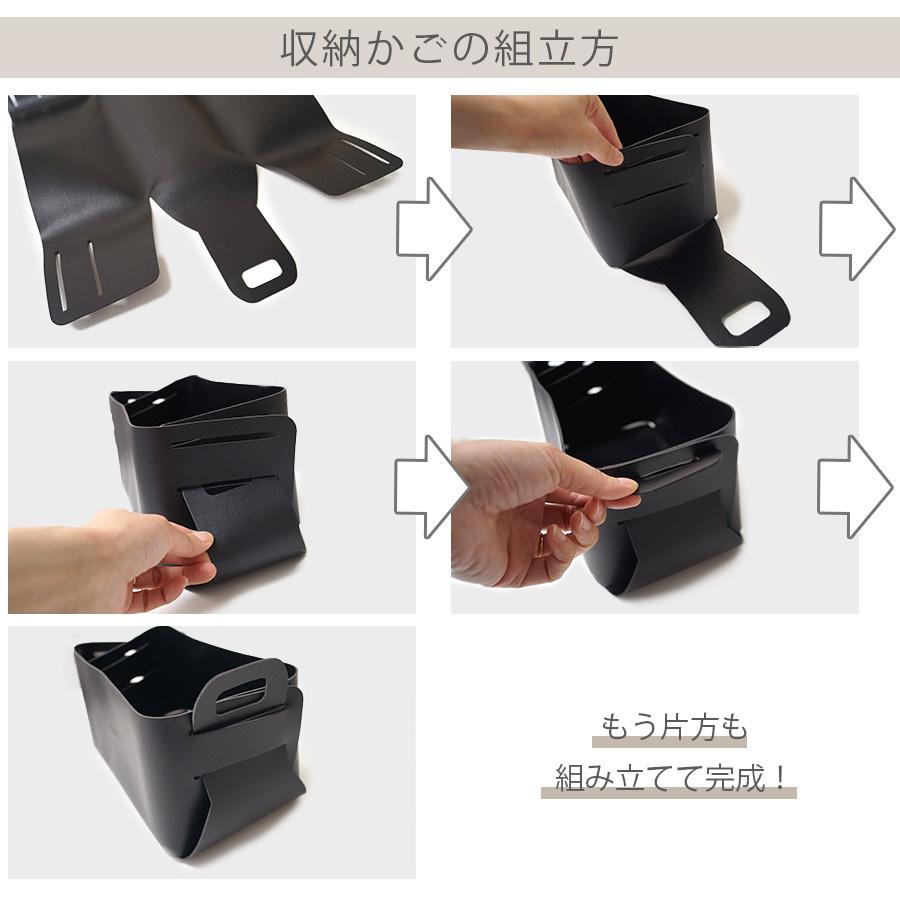 収納かごの組立方

もう片方も
組み立てて完成！