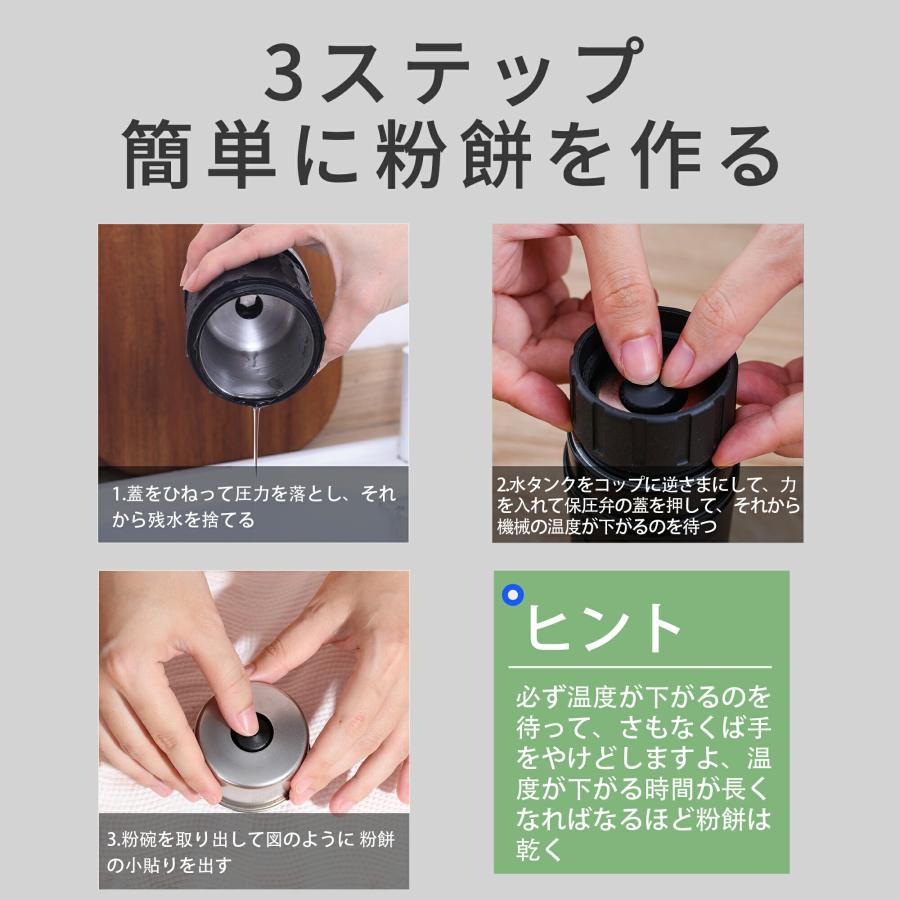 3ステップ
簡単に粉餅を作る

1.蓋をひねって圧力を落とし、それから残水を捨てる

2.水タンクをコップに逆さまにして、力を入れて保圧弁の蓋を押して、それから機械の温度が下がるのを待つ

3.粉碗を取り出して図のように 粉餅の小貼りを出す

ヒント

必ず温度が下がるのを待って、さもなくば手をやけどしますよ、温度が下がる時間が長くなればなるほど粉餅は乾く