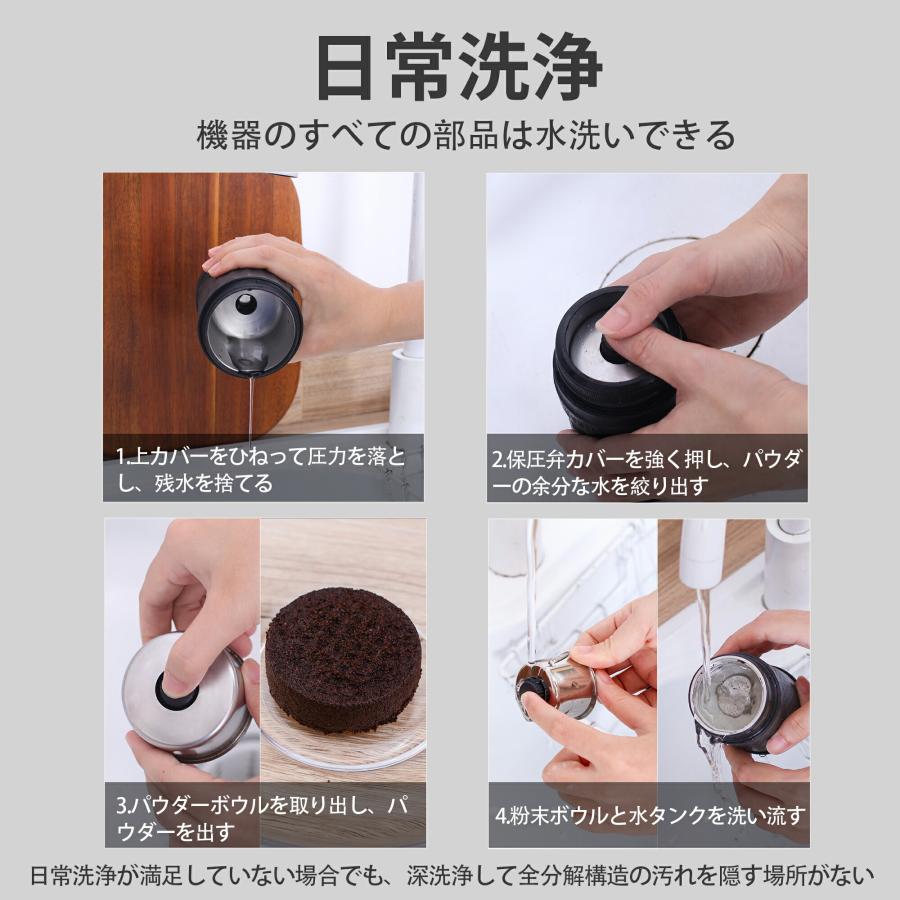 日常洗浄

機器のすべての部品は水洗いできる

1.上カバーをひねって圧力を落とし、残水を捨てる

2.保圧弁カバーを強く押し、パウダーの余分な水を絞り出す

3.パウダーボウルを取り出し、パウダーを出す

4.粉末ボウルと水タンクを洗い流す

日常洗浄が満足していない場合でも、深洗浄して全分解構造の汚れを隠す場所がない