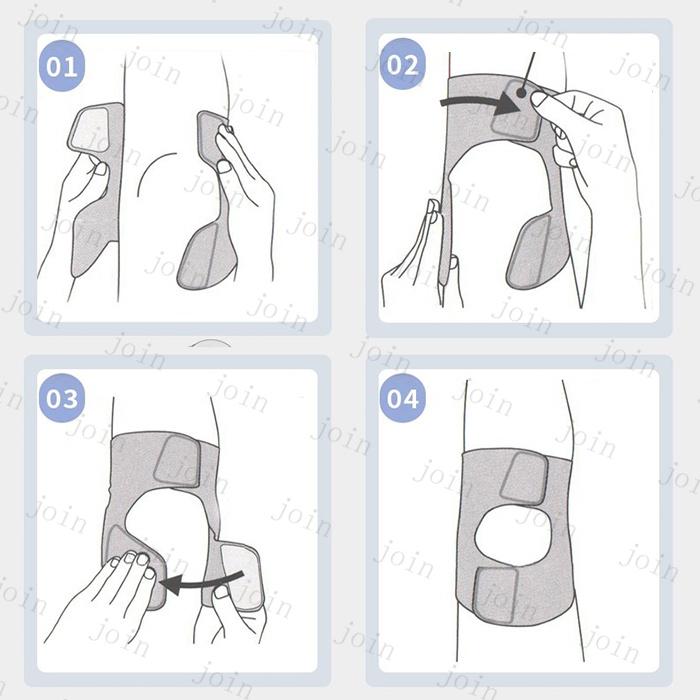 01

02

03

04

join