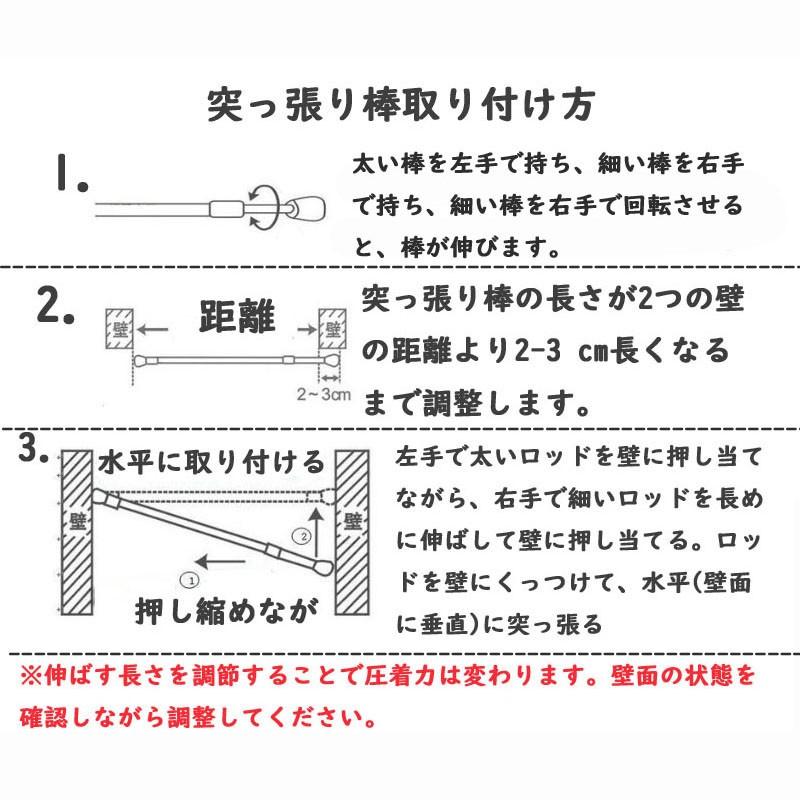 突っ張り棒取り付け方

1.

太い棒を左手で持ち、細い棒を右手で持ち、細い棒を右手で回転させると、棒が伸びます。

2.

壁 距離 壁

2～3cm

突っ張り棒の長さが2つの壁の距離より2-3 cm長くなるまで調整します。

3.

水平に取り付ける

壁 壁

②

①

押し縮めなが

左手で太いロッドを壁に押し当てながら、右手で細いロッドを長めに伸ばして壁に押し当てる。ロッドを壁にくっつけて、水平(壁面に垂直)に突っ張る

※伸ばす長さを調節することで圧着力は変わります。壁面の状態を確認しながら調整してください。