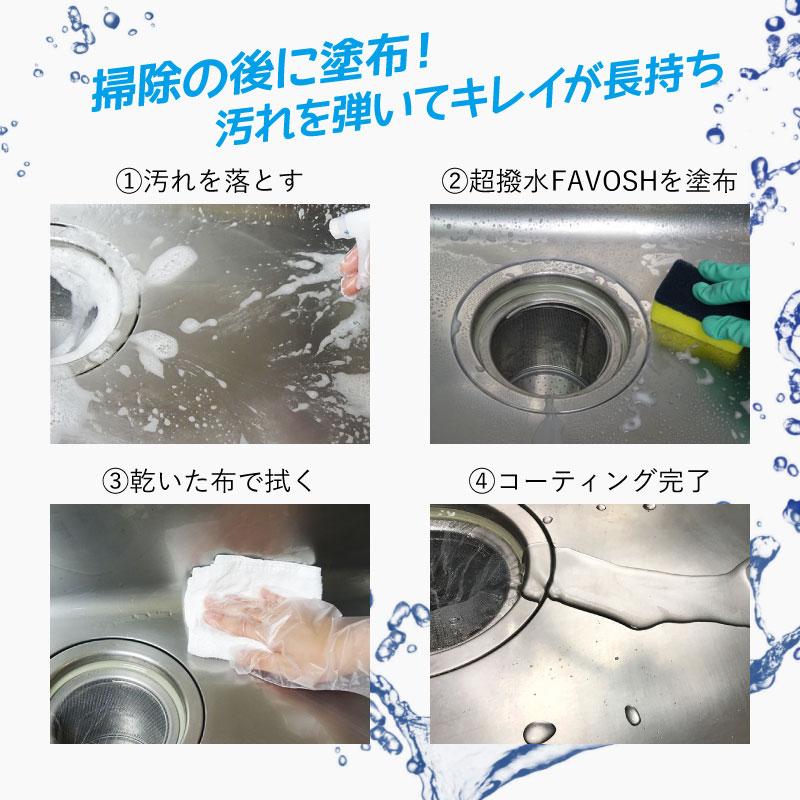 掃除の後に塗布！
汚れを弾いてキレイが長持ち

①汚れを落とす

②超撥水FAVOSHを塗布

③乾いた布で拭く

④コーティング完了