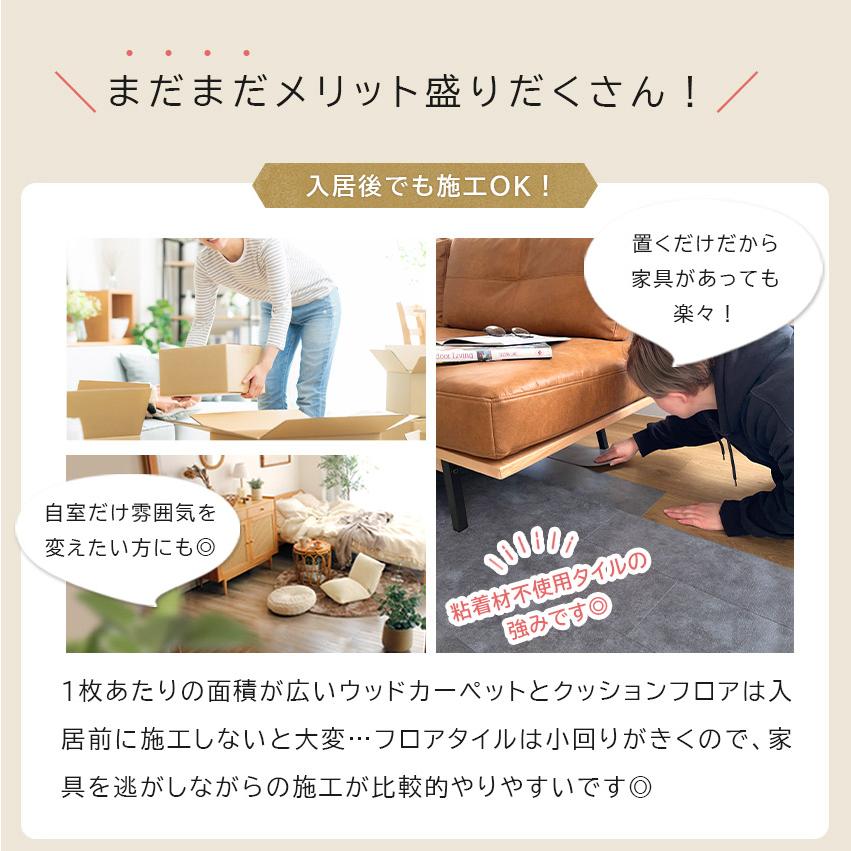 まだまだメリット盛りだくさん！

入居後でも施工OK！

置くだけだから家具があっても楽々！

自室だけ雰囲気を変えたい方にも◎

粘着材不使用タイルの強みです◎

1枚あたりの面積が広いウッドカーペットとクッションフロアは入居前に施工しないと大変…フロアタイルは小回りがきくので、家具を逃がしながらの施工が比較的やりやすいです◎