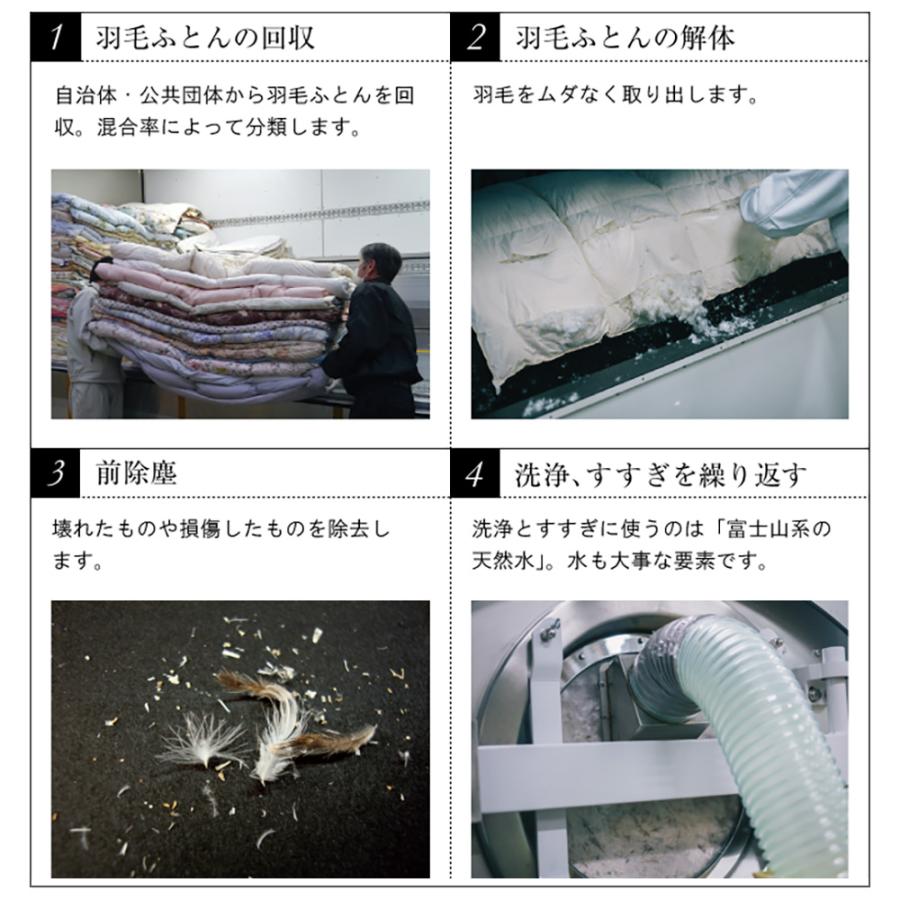 1 羽毛ふとんの回収

自治体・公共団体から羽毛ふとんを回収。混合率によって分類します。

2 羽毛ふとんの解体

羽毛をムダなく取り出します。

3 前除塵

壊れたものや損傷したものを除去します。

4 洗浄、すすぎを繰り返す

洗浄とすすぎに使うのは「富士山系の天然水」。水も大事な要素です。