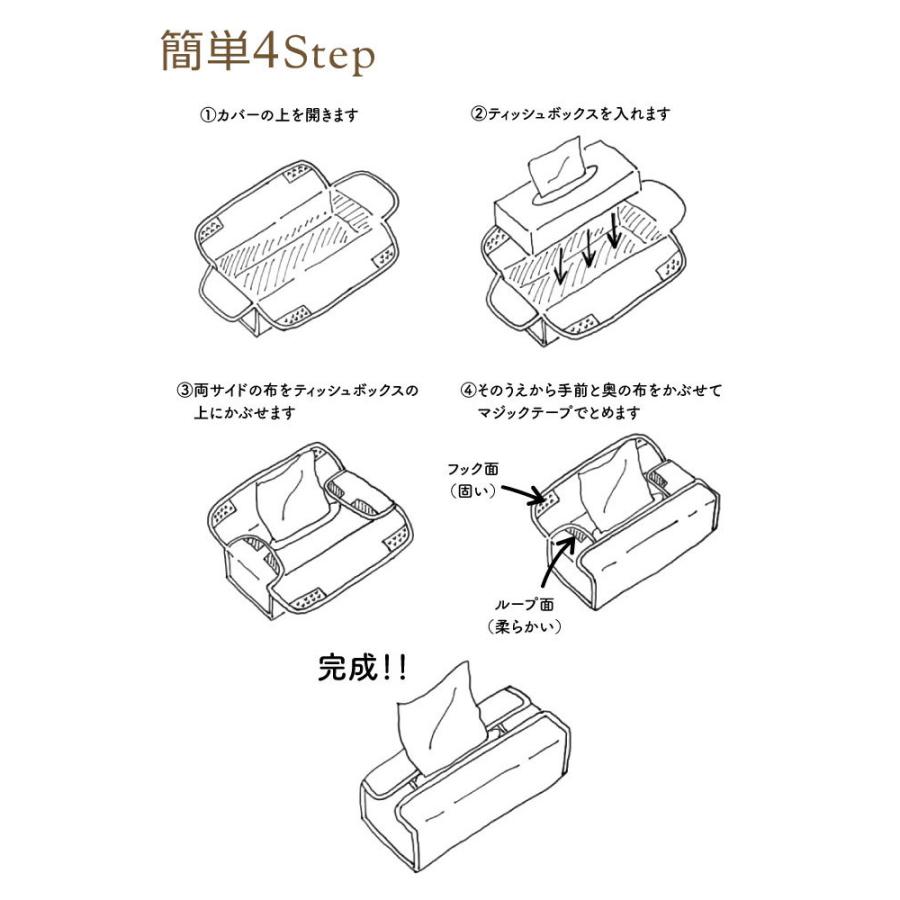 簡単4Step

①カバーの上を開きます

②ティッシュボックスを入れます

③両サイドの布をティッシュボックスの上にかぶせます

④そのうえから手前と奥の布をかぶせてマジックテープでとめます

フック面
（固い）

ループ面
（柔らかい）

完成!!