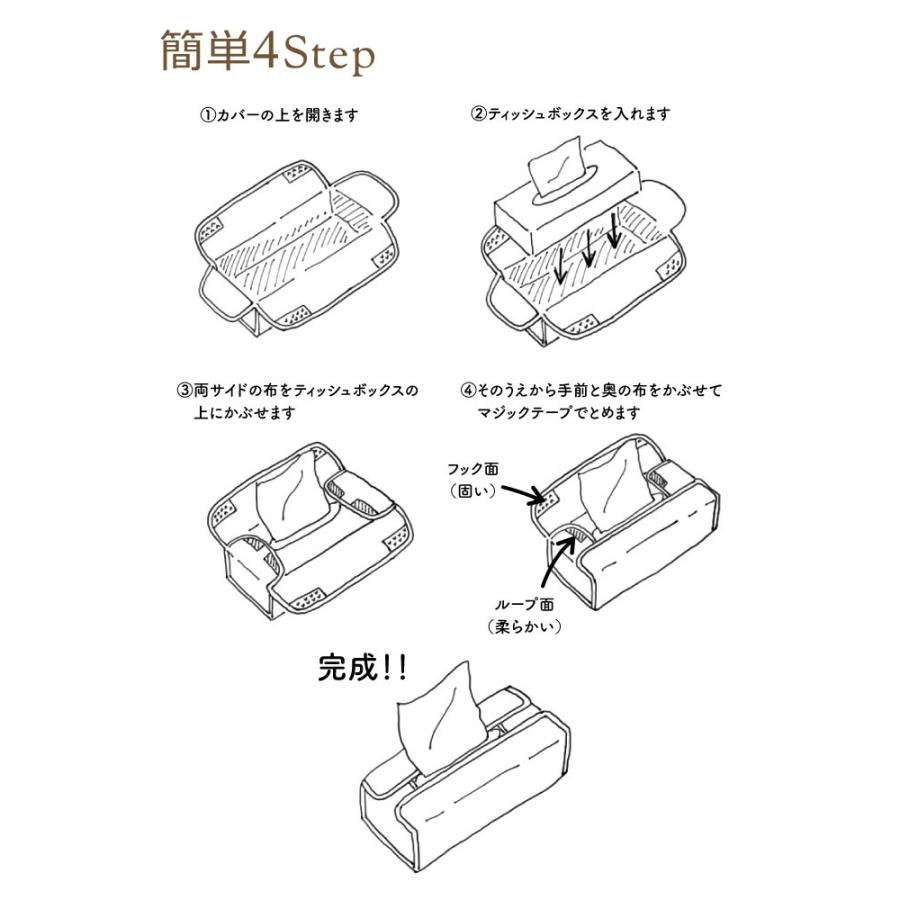 簡単4Step

①カバーの上を開きます

②ティッシュボックスを入れます

③両サイドの布をティッシュボックスの上にかぶせます

④そのうえから手前と奥の布をかぶせてマジックテープでとめます

フック面
（固い）

ループ面
（柔らかい）

完成!!