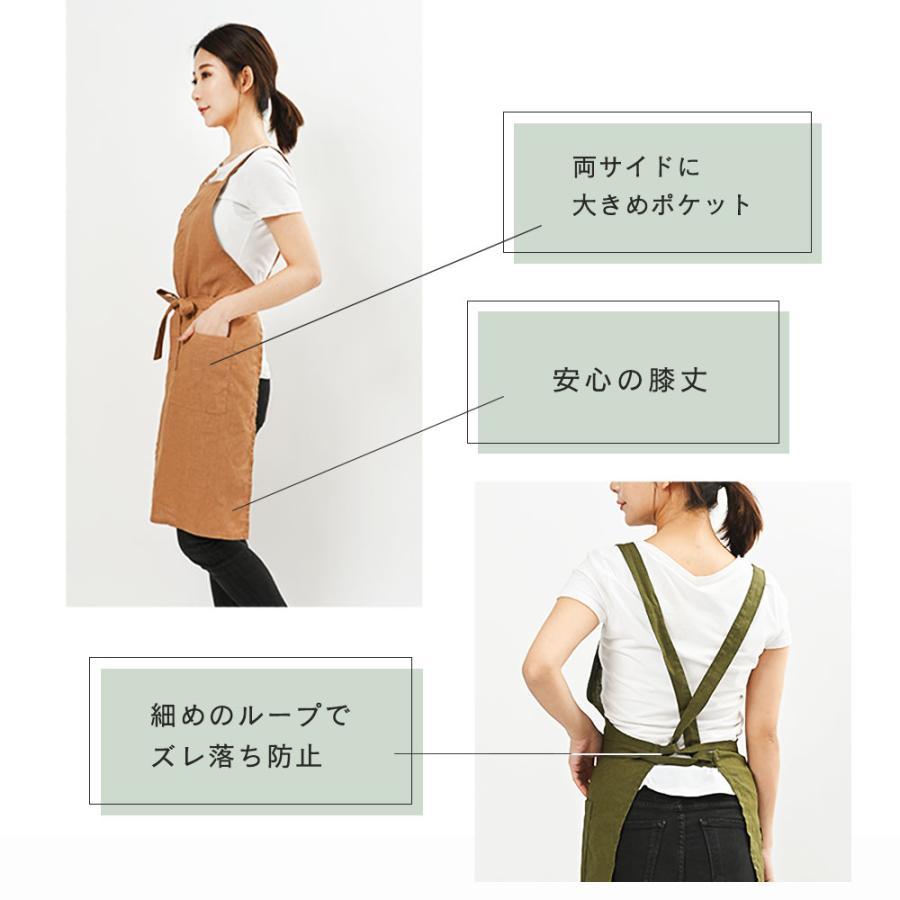 両サイドに
大きめポケット

安心の膝丈

細めのループで
ズレ落ち防止