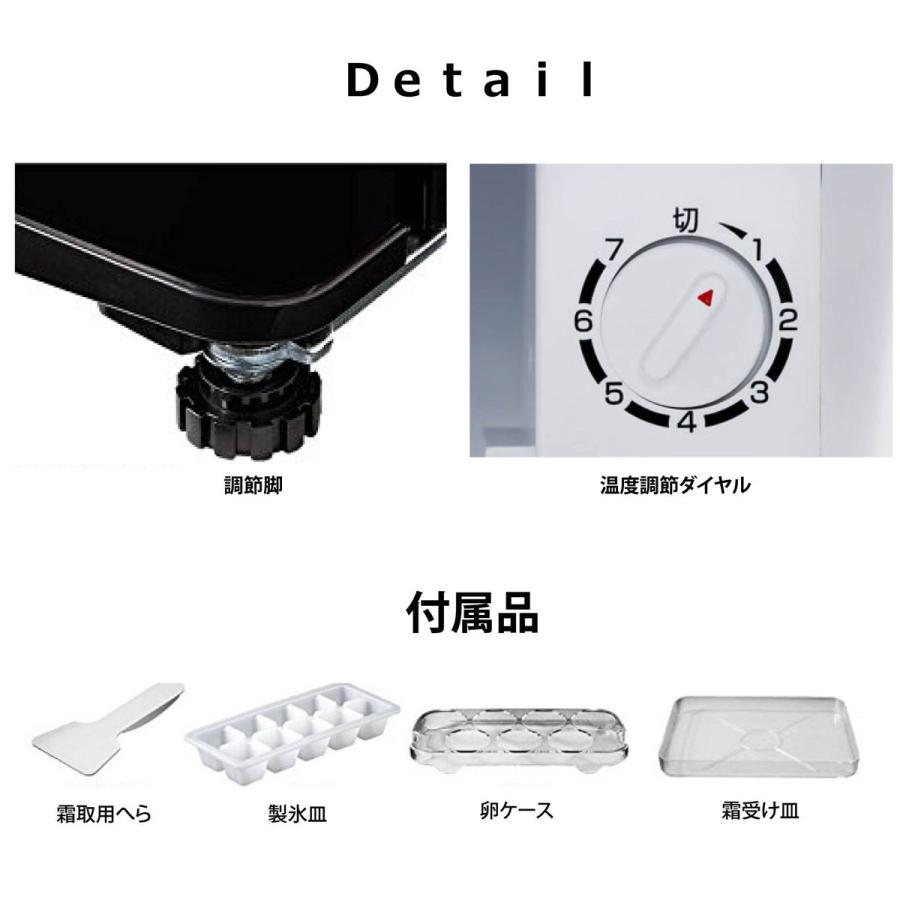 Detail

切
1
2
3
4
5
6
7

調節脚

温度調節ダイヤル

付属品

霜取用へら

製氷皿

卵ケース

霜受け皿