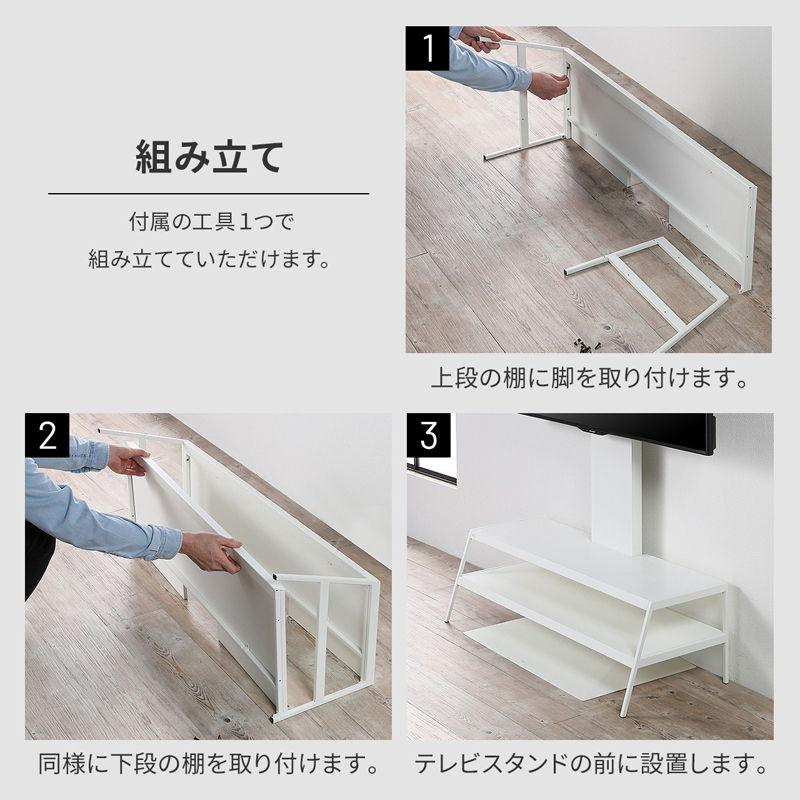 組み立て

付属の工具1つで
組み立てていただけます。

1

上段の棚に脚を取り付けます。

2

同様に下段の棚を取り付けます。

3

テレビスタンドの前に設置します。