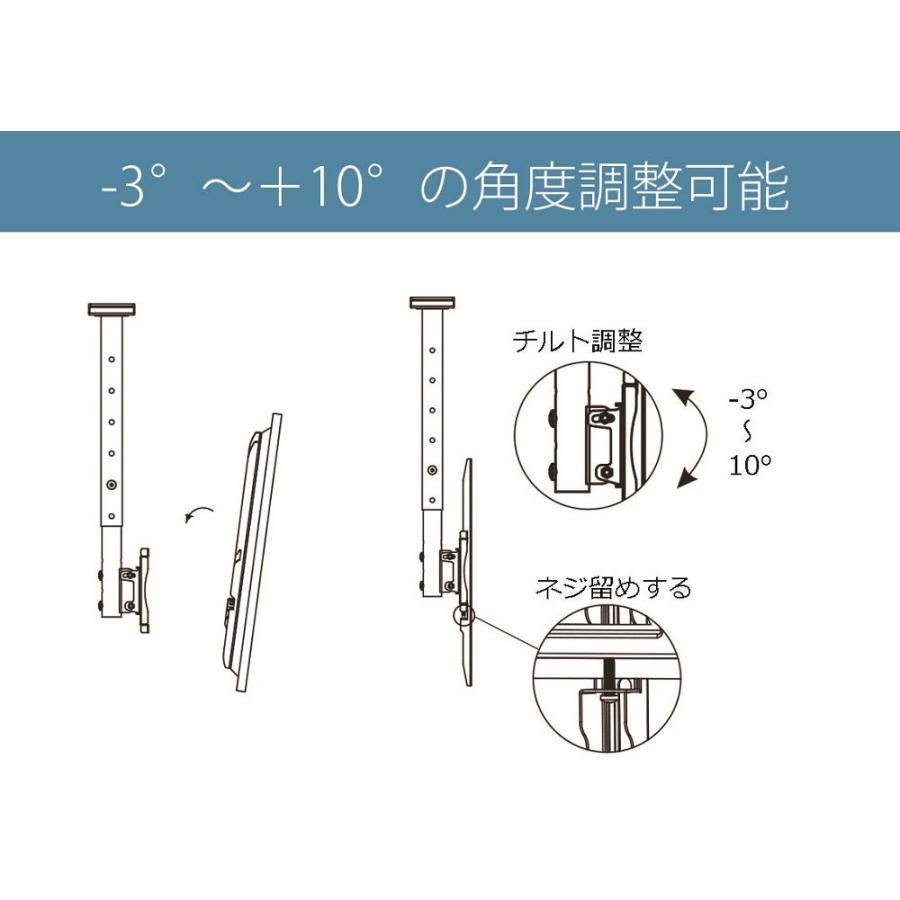 -3°～＋10°の角度調整可能

チルト調整

-3°
～
10°

ネジ留めする