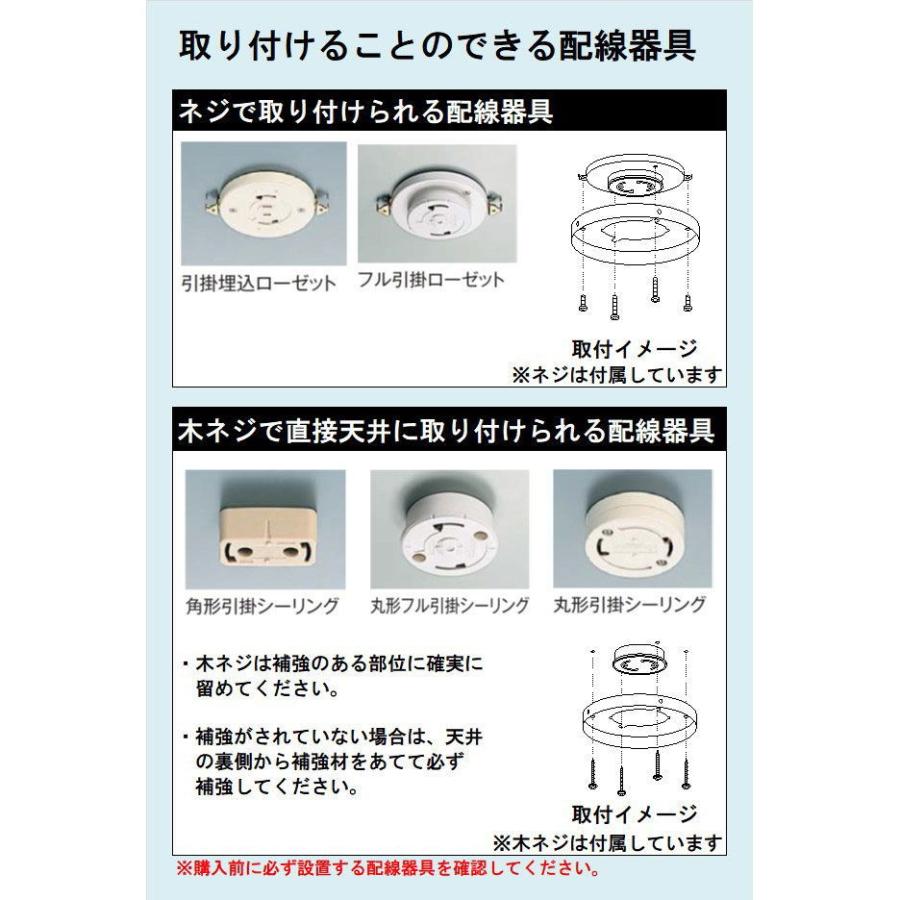 取り付けることのできる配線器具

ネジで取り付けられる配線器具

引掛埋込ローゼット

フル引掛ローゼット

取付イメージ
※ネジは付属しています

木ネジで直接天井に取り付けられる配線器具

角形引掛シーリング

丸形フル引掛シーリング

丸形引掛シーリング

・木ネジは補強のある部位に確実に留めてください。

・補強がされていない場合は、天井の裏側から補強材をあてて必ず補強してください。

取付イメージ
※木ネジは付属しています

※購入前に必ず設置する配線器具を確認してください。