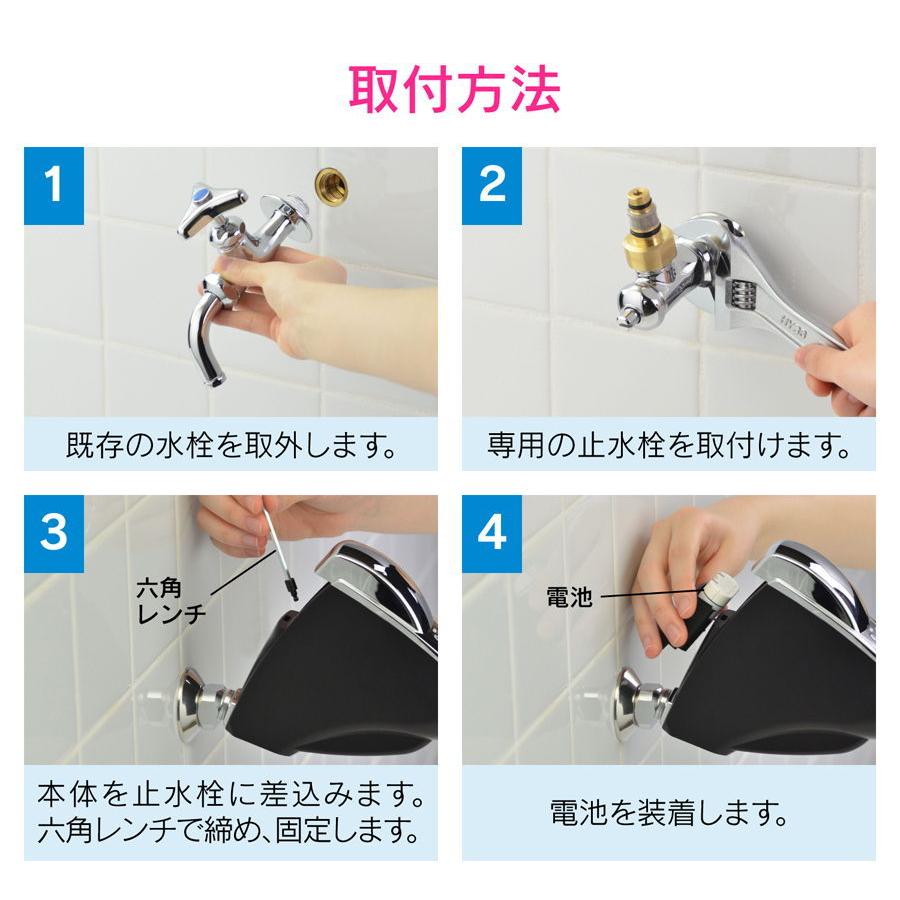 取付方法

1

既存の水栓を取外します。

2

専用の止水栓を取付けます。

3

六角
レンチ

本体を止水栓に差込みます。
六角レンチで締め、固定します。

4

電池

電池を装着します。