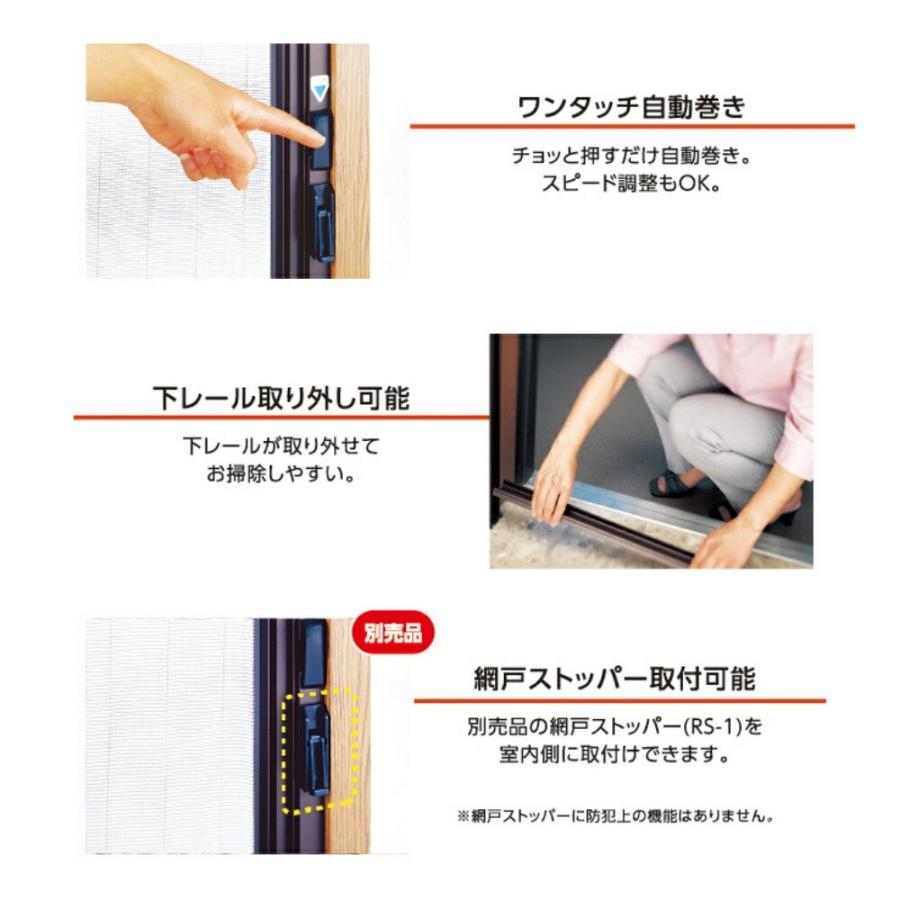 ワンタッチ自動巻き

チョッと押すだけ自動巻き。
スピード調整もOK。

下レール取り外し可能

下レールが取り外せて
お掃除しやすい。

別売品

網戸ストッパー取付可能

別売品の網戸ストッパー(RS-1)を
室内側に取付けできます。

※網戸ストッパーに防犯上の機能はありません。