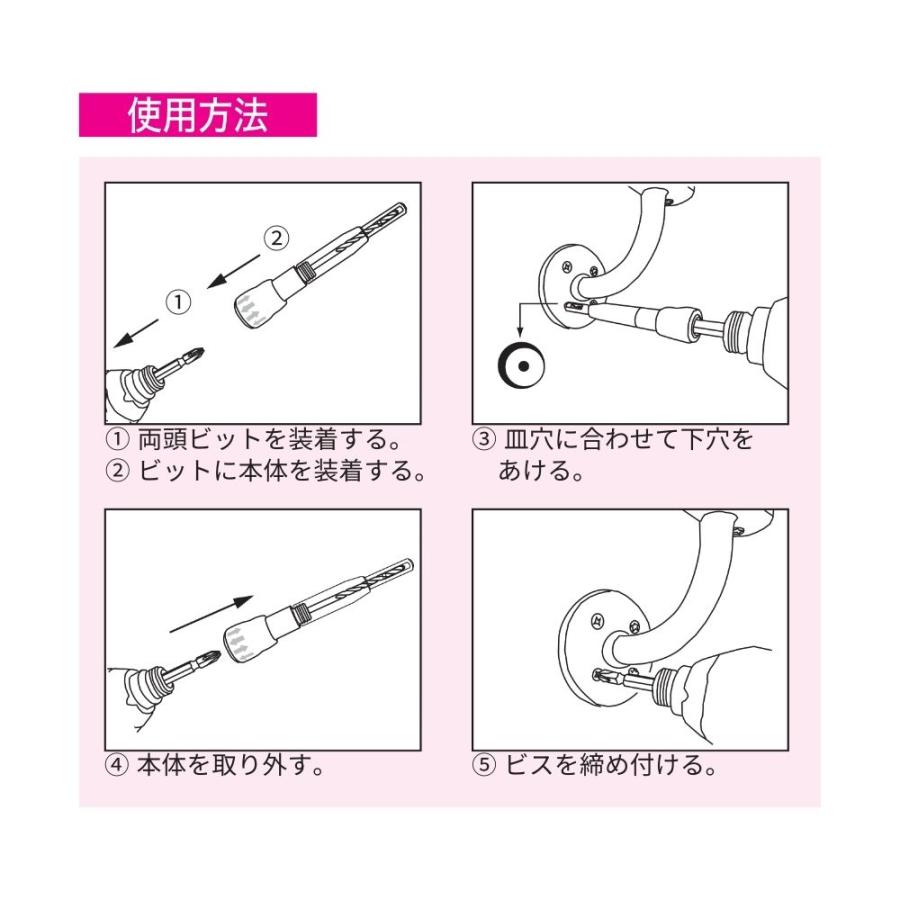 使用方法

②
①

① 両頭ビットを装着する。
② ビットに本体を装着する。

③ 皿穴に合わせて下穴をあける。

④ 本体を取り外す。

⑤ ビスを締め付ける。